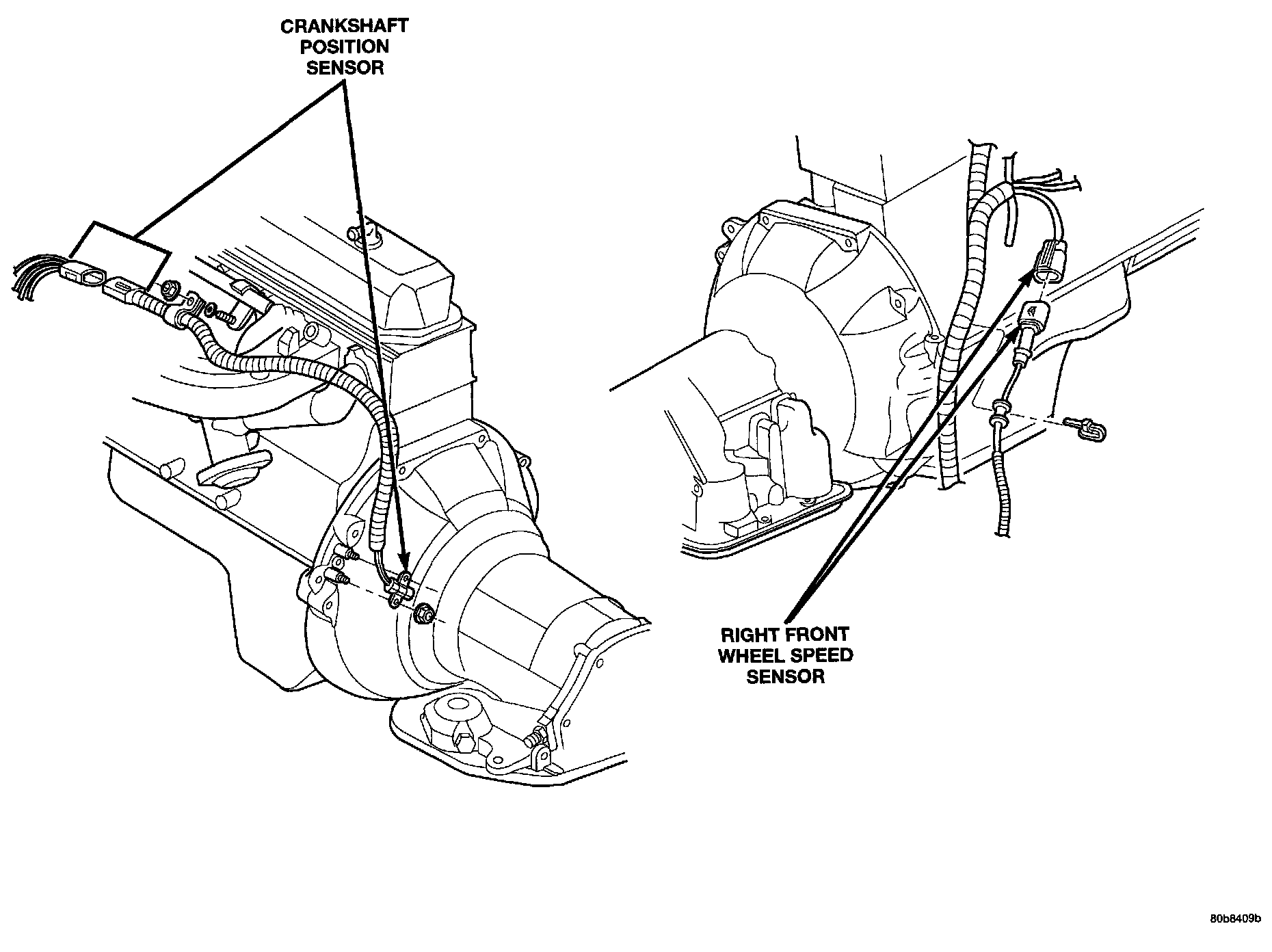 CRANKSHAFT POSITION SENSOR

RIGHT FRONT WHEEL SPEED SENSOR

80b8409b