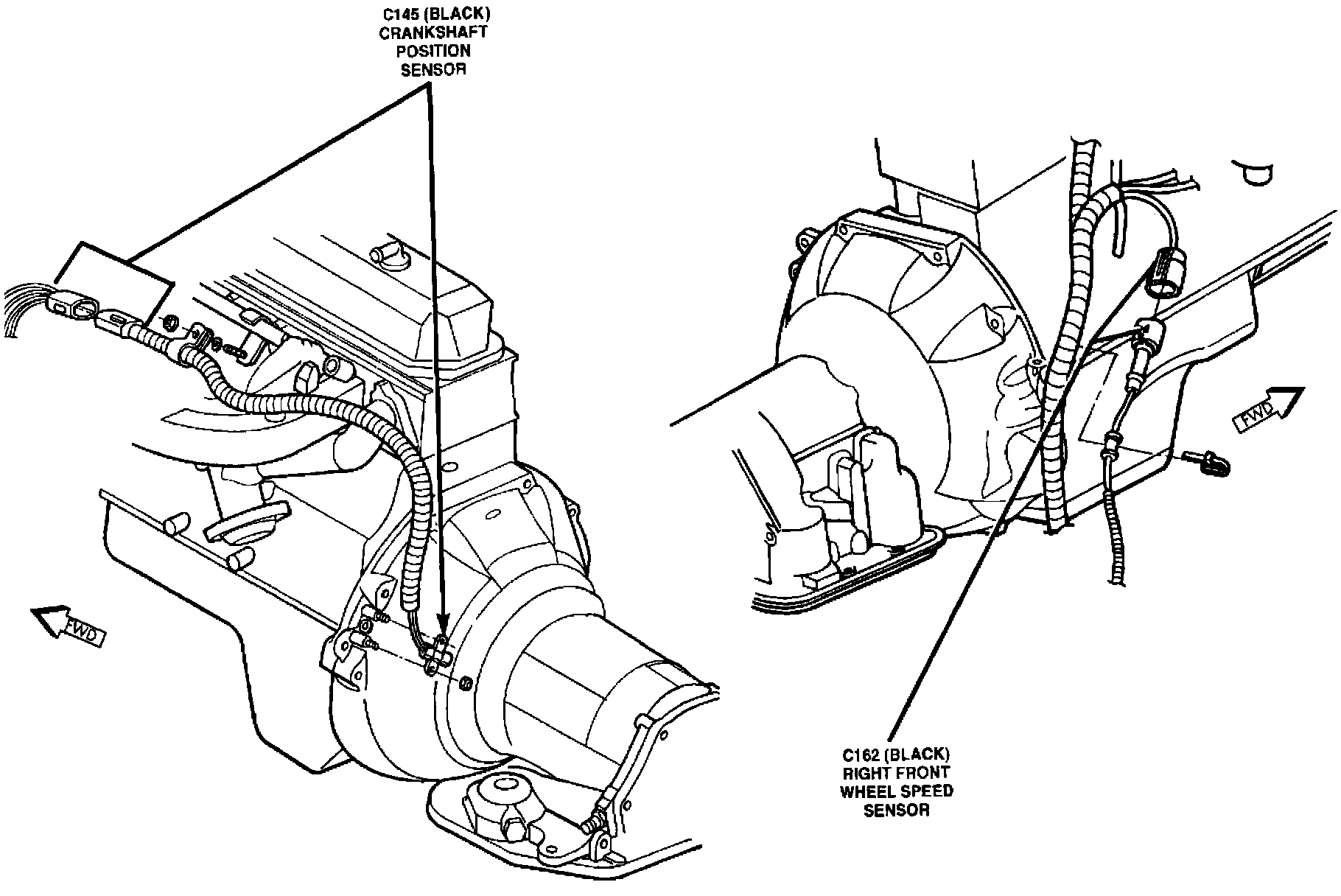 C145 (BLACK)
CRANKSHAFT
POSITION
SENSOR

FWD

FWD

C162 (BLACK)
RIGHT FRONT
WHEEL SPEED
SENSOR