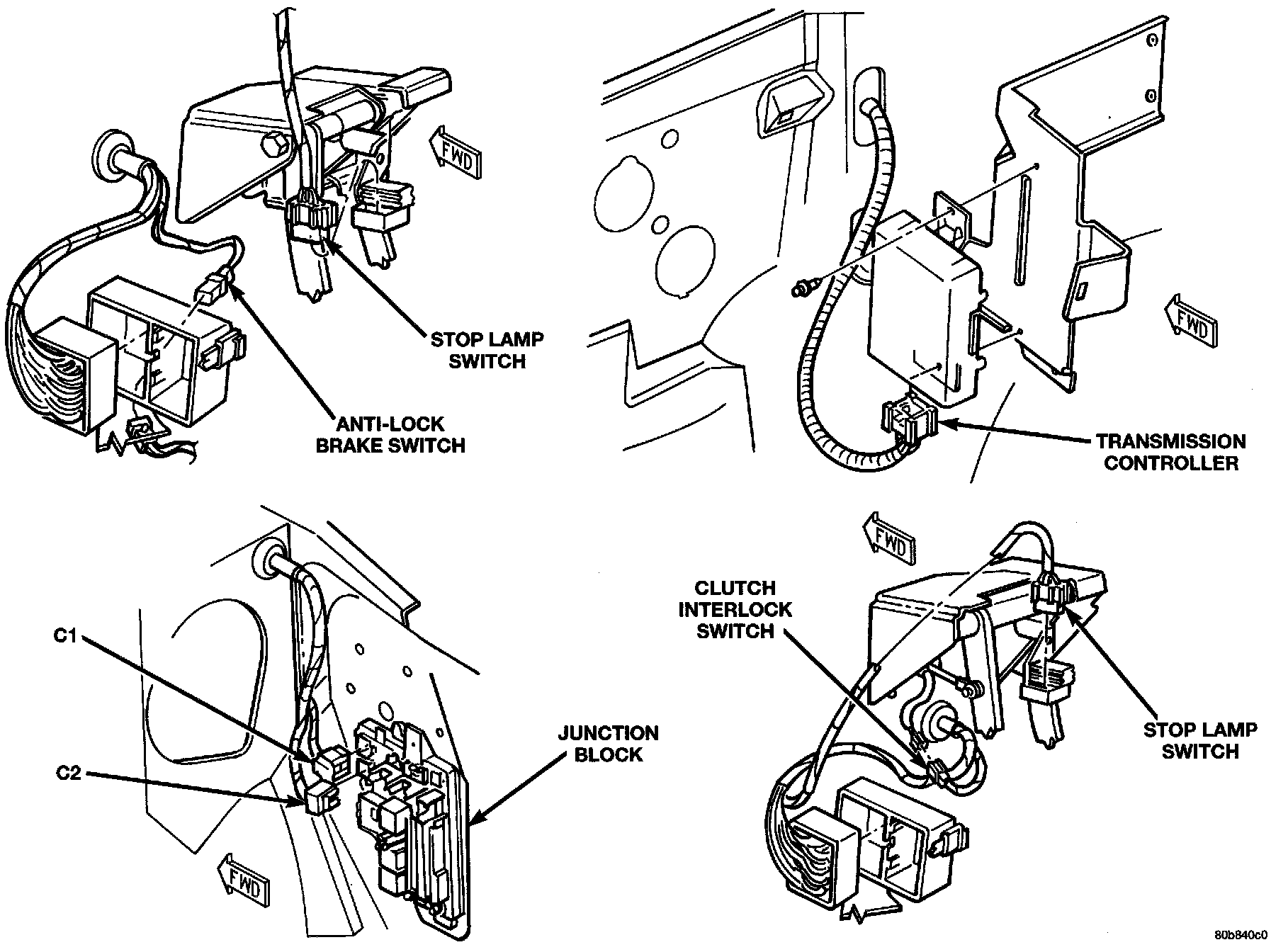 FWD

STOP LAMP SWITCH

ANTI-LOCK BRAKE SWITCH

FWD

TRANSMISSION CONTROLLER

C1

C2

JUNCTION BLOCK

FWD

FWD

CLUTCH INTERLOCK SWITCH

STOP LAMP SWITCH

80b840c0