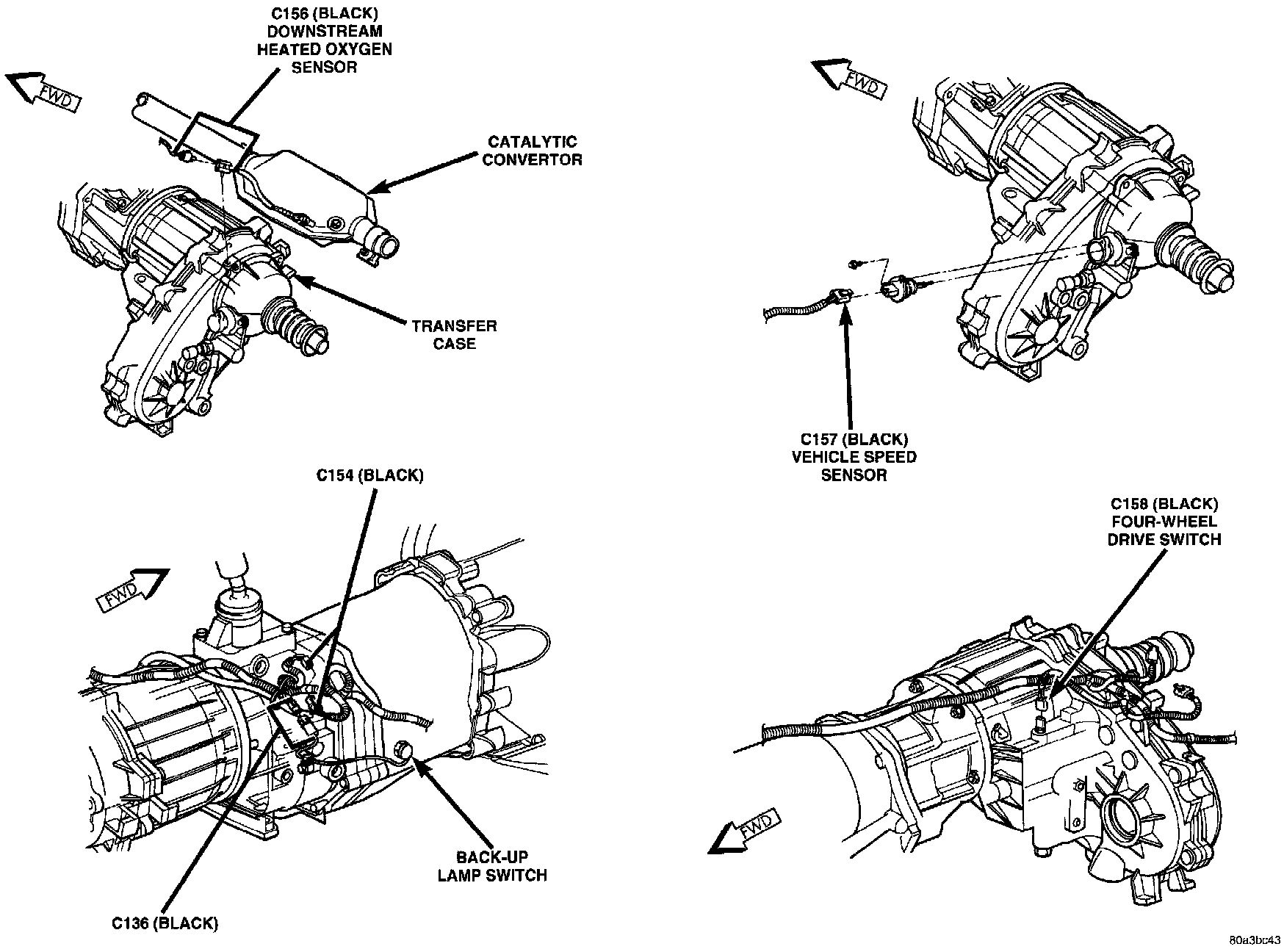 C156 (BLACK)
DOWNSTREAM
HEATED OXYGEN
SENSOR

FWD

CATALYTIC
CONVERTOR

TRANSFER
CASE

FWD

C157 (BLACK)
VEHICLE SPEED
SENSOR

C154 (BLACK)

FWD

BACK-UP
LAMP SWITCH

C136 (BLACK)

C158 (BLACK)
FOUR-WHEEL
DRIVE SWITCH

FWD

80a3bc43