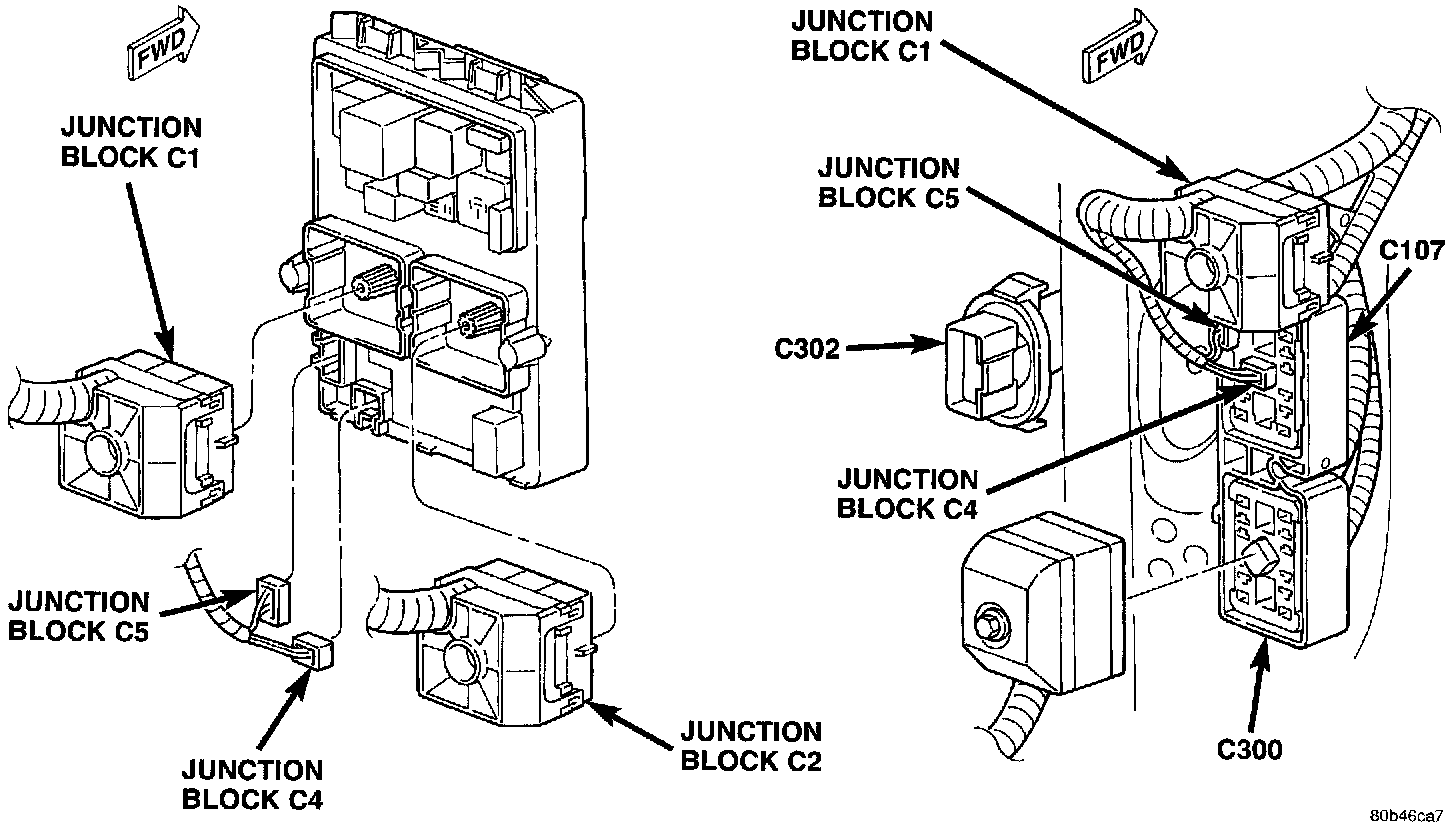 FWD

JUNCTION BLOCK C1

JUNCTION BLOCK C5

JUNCTION BLOCK C4

JUNCTION BLOCK C2

FWD

JUNCTION BLOCK C1

JUNCTION BLOCK C5

C107

C302

JUNCTION BLOCK C4

C300

80b46ca7