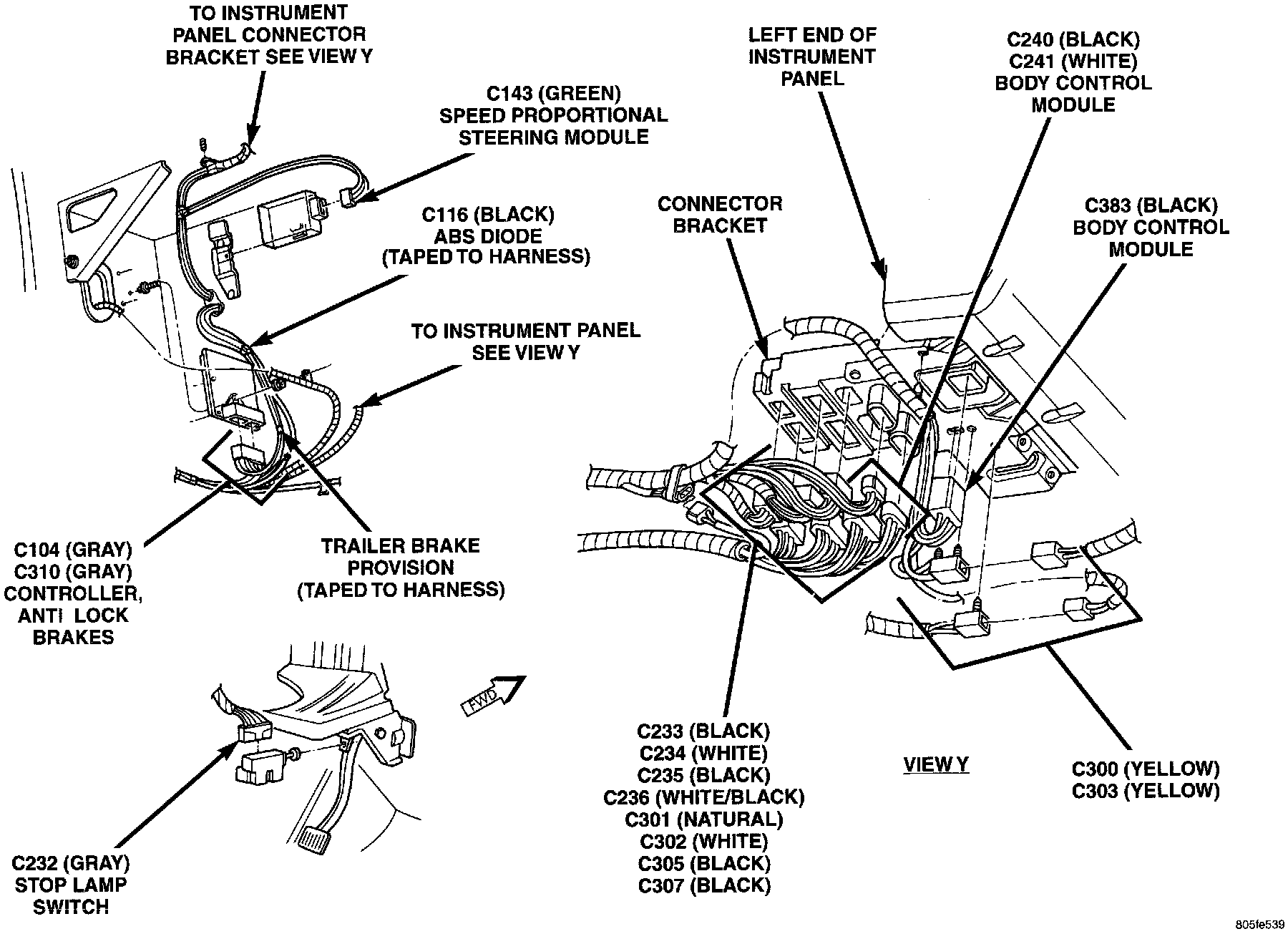 TO INSTRUMENT PANEL CONNECTOR BRACKET SEE VIEW Y

C143 (GREEN) SPEED PROPORTIONAL STEERING MODULE

C116 (BLACK) ABS DIODE (TAPED TO HARNESS)

TO INSTRUMENT PANEL SEE VIEW Y

C104 (GRAY) C310 (GRAY) CONTROLLER, ANTI LOCK BRAKES

TRAILER BRAKE PROVISION (TAPED TO HARNESS)

FWD

C232 (GRAY) STOP LAMP SWITCH

LEFT END OF INSTRUMENT PANEL

C240 (BLACK) C241 (WHITE) BODY CONTROL MODULE

CONNECTOR BRACKET

C383 (BLACK) BODY CONTROL MODULE

C233 (BLACK) C234 (WHITE) C235 (BLACK) C236 (WHITE/BLACK) C301 (NATURAL) C302 (WHITE) C305 (BLACK) C307 (BLACK)

VIEW Y

C300 (YELLOW) C303 (YELLOW)

805fe539