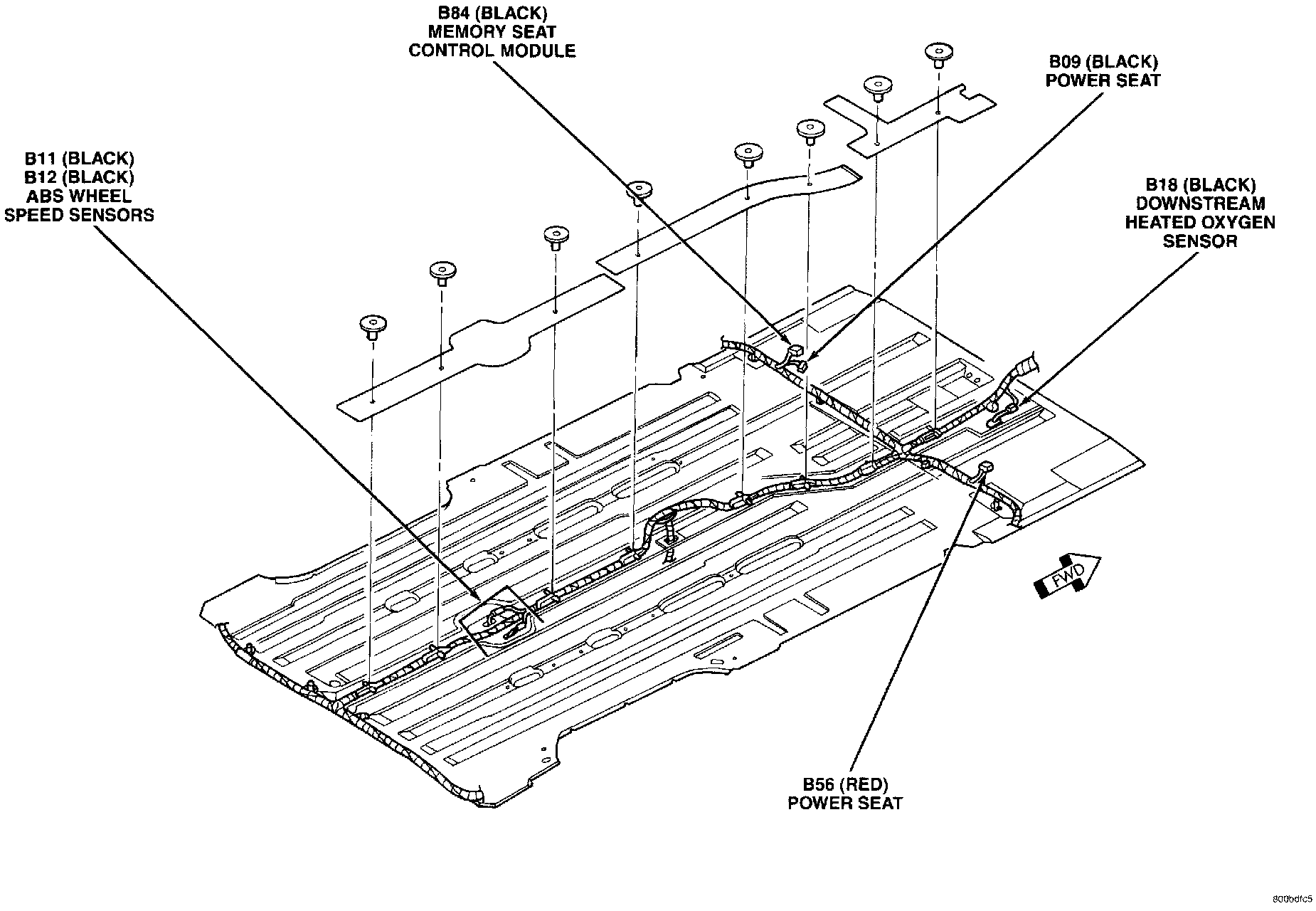 B84 (BLACK)
MEMORY SEAT
CONTROL MODULE

B09 (BLACK)
POWER SEAT

B11 (BLACK)
B12 (BLACK)
ABS WHEEL
SPEED SENSORS

B18 (BLACK)
DOWNSTREAM
HEATED OXYGEN
SENSOR

FWD

B56 (RED)
POWER SEAT

800bdfc5