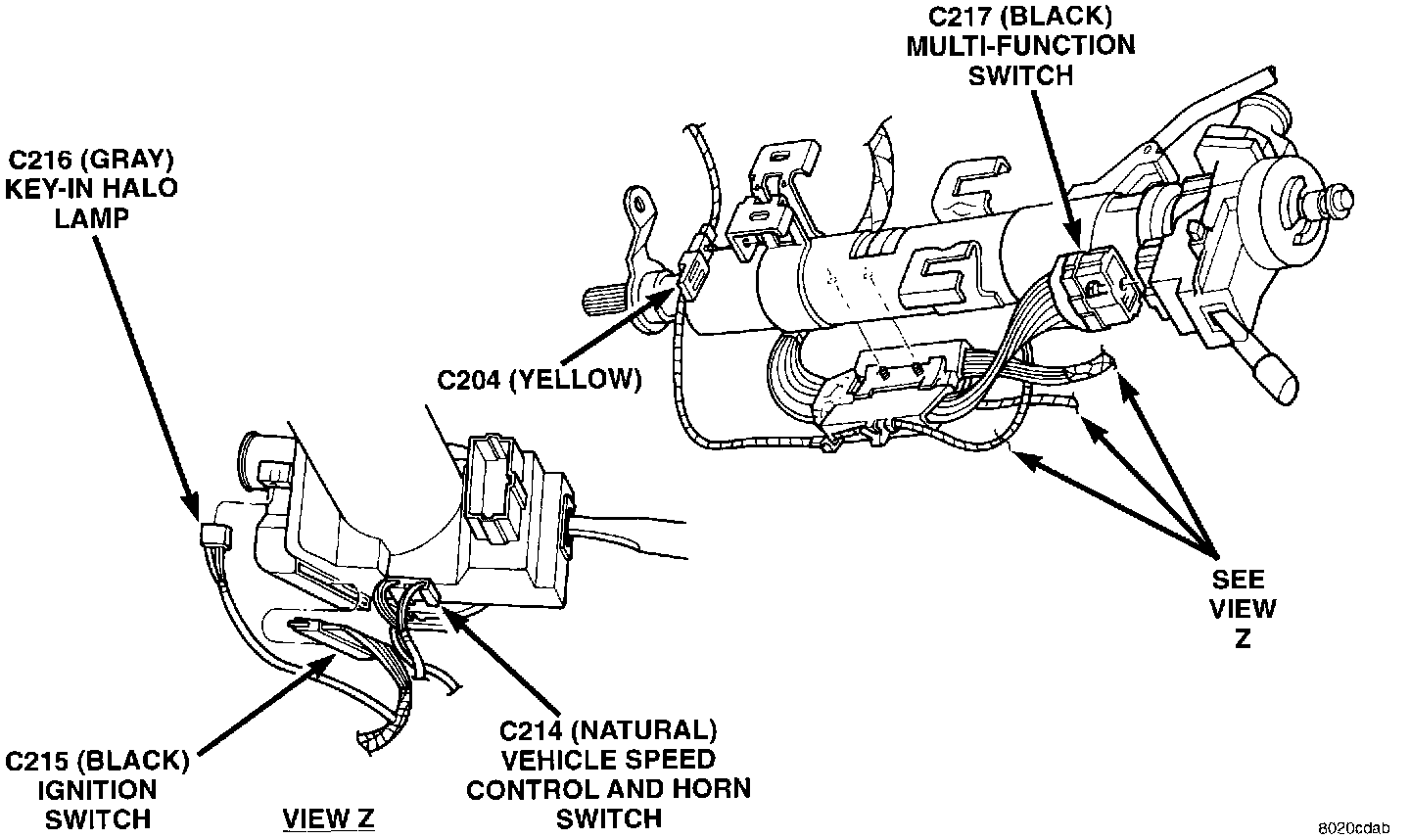 C217 (BLACK) MULTI-FUNCTION SWITCH

C216 (GRAY) KEY-IN HALO LAMP

C204 (YELLOW)

SEE VIEW Z

C215 (BLACK) IGNITION SWITCH

VIEW Z

C214 (NATURAL) VEHICLE SPEED CONTROL AND HORN SWITCH

8020cdab