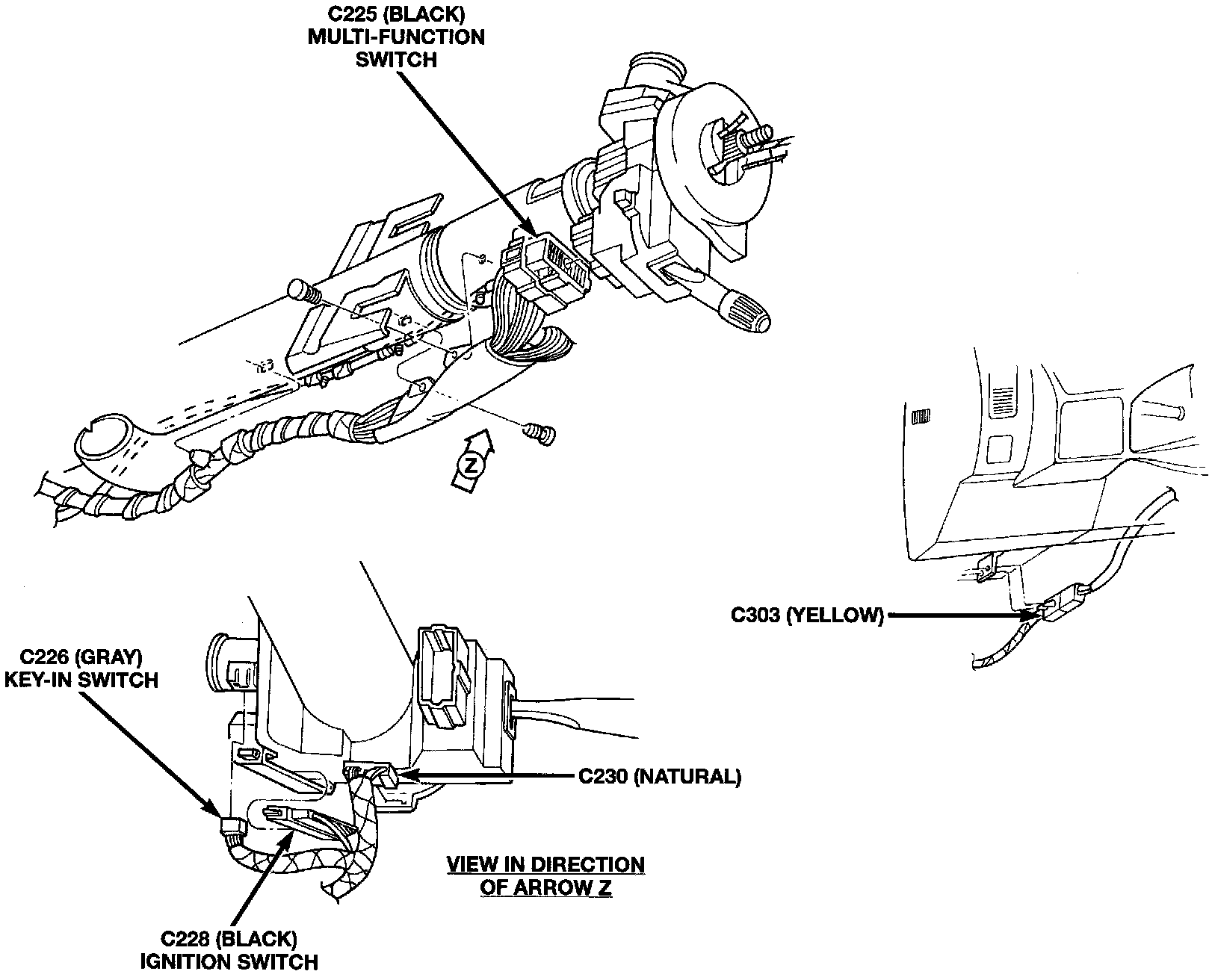 C225 (BLACK)
MULTI-FUNCTION
SWITCH

Z

C303 (YELLOW)

C226 (GRAY)
KEY-IN SWITCH

C230 (NATURAL)

VIEW IN DIRECTION
OF ARROW Z

C228 (BLACK)
IGNITION SWITCH