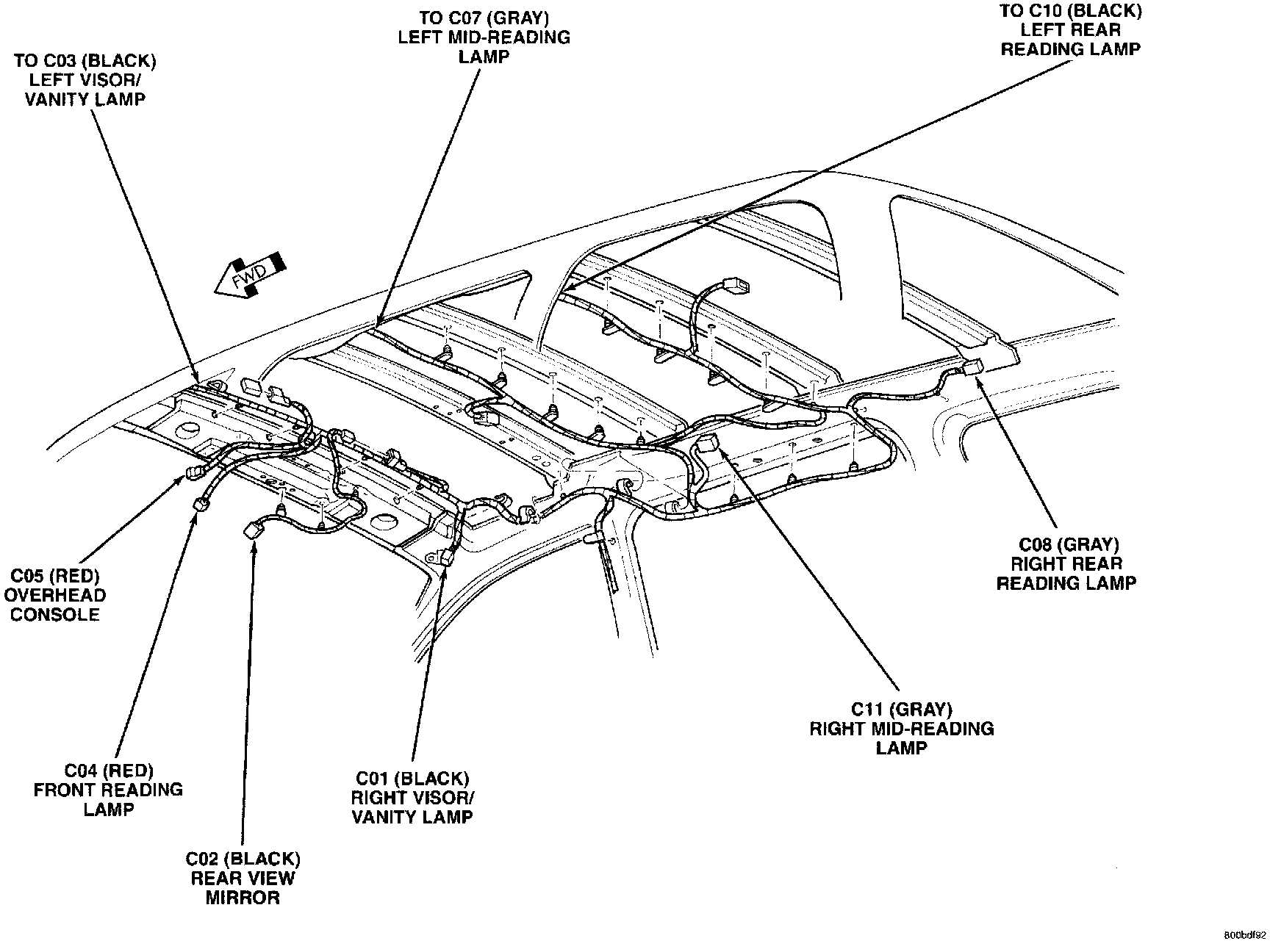 TO C03 (BLACK)
LEFT VISOR/
VANITY LAMP

TO C07 (GRAY)
LEFT MID-READING
LAMP

TO C10 (BLACK)
LEFT REAR
READING LAMP

FWD

C05 (RED)
OVERHEAD
CONSOLE

C08 (GRAY)
RIGHT REAR
READING LAMP

C11 (GRAY)
RIGHT MID-READING
LAMP

C04 (RED)
FRONT READING
LAMP

C01 (BLACK)
RIGHT VISOR/
VANITY LAMP

C02 (BLACK)
REAR VIEW
MIRROR

800bdf92