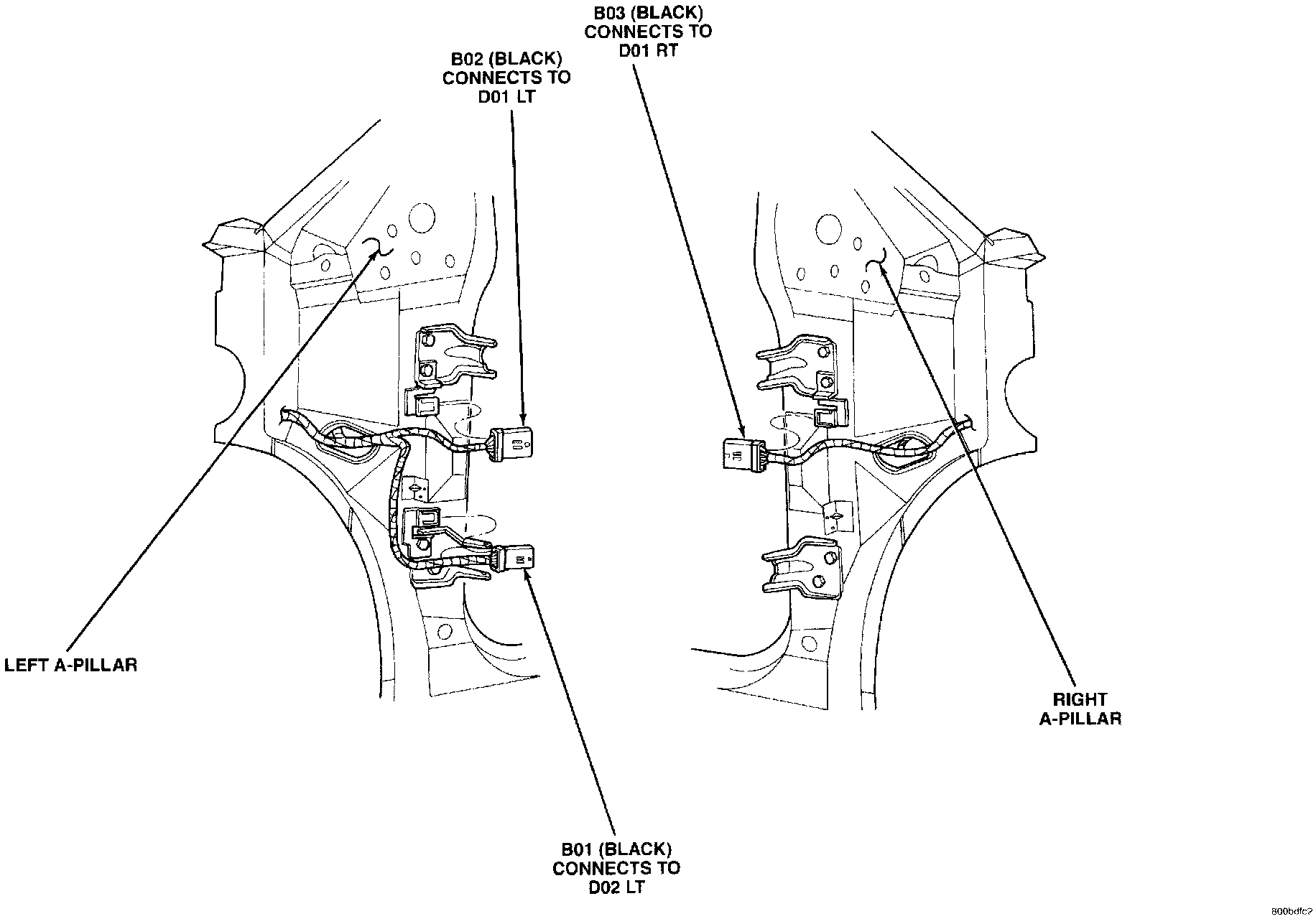 B03 (BLACK) CONNECTS TO D01 RT

B02 (BLACK) CONNECTS TO D01 LT

LEFT A-PILLAR

RIGHT A-PILLAR

B01 (BLACK) CONNECTS TO D02 LT

800bdfc2