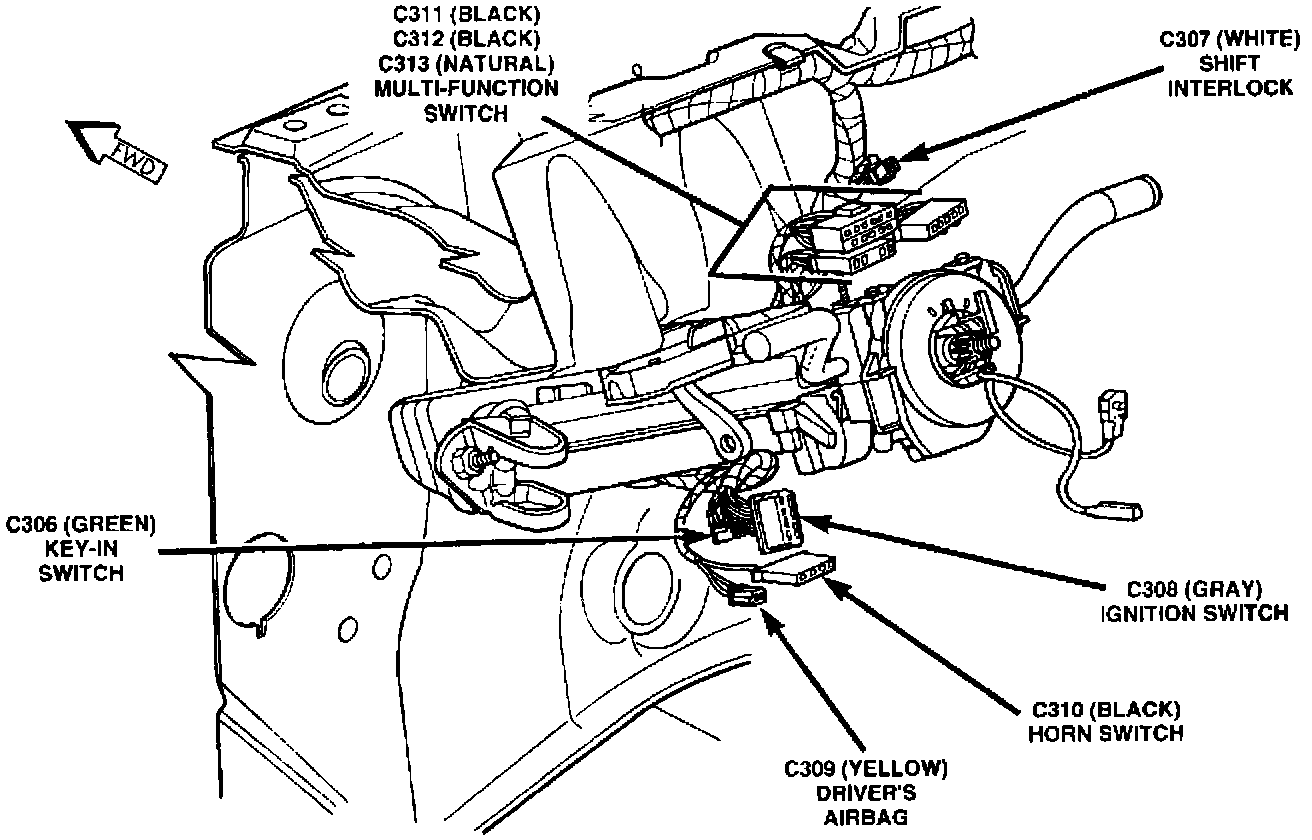 C311 (BLACK)
C312 (BLACK)
C313 (NATURAL)
MULTI-FUNCTION
SWITCH

C307 (WHITE)
SHIFT
INTERLOCK

FWD

C306 (GREEN)
KEY-IN
SWITCH

C308 (GRAY)
IGNITION SWITCH

C310 (BLACK)
HORN SWITCH

C309 (YELLOW)
DRIVER'S
AIRBAG