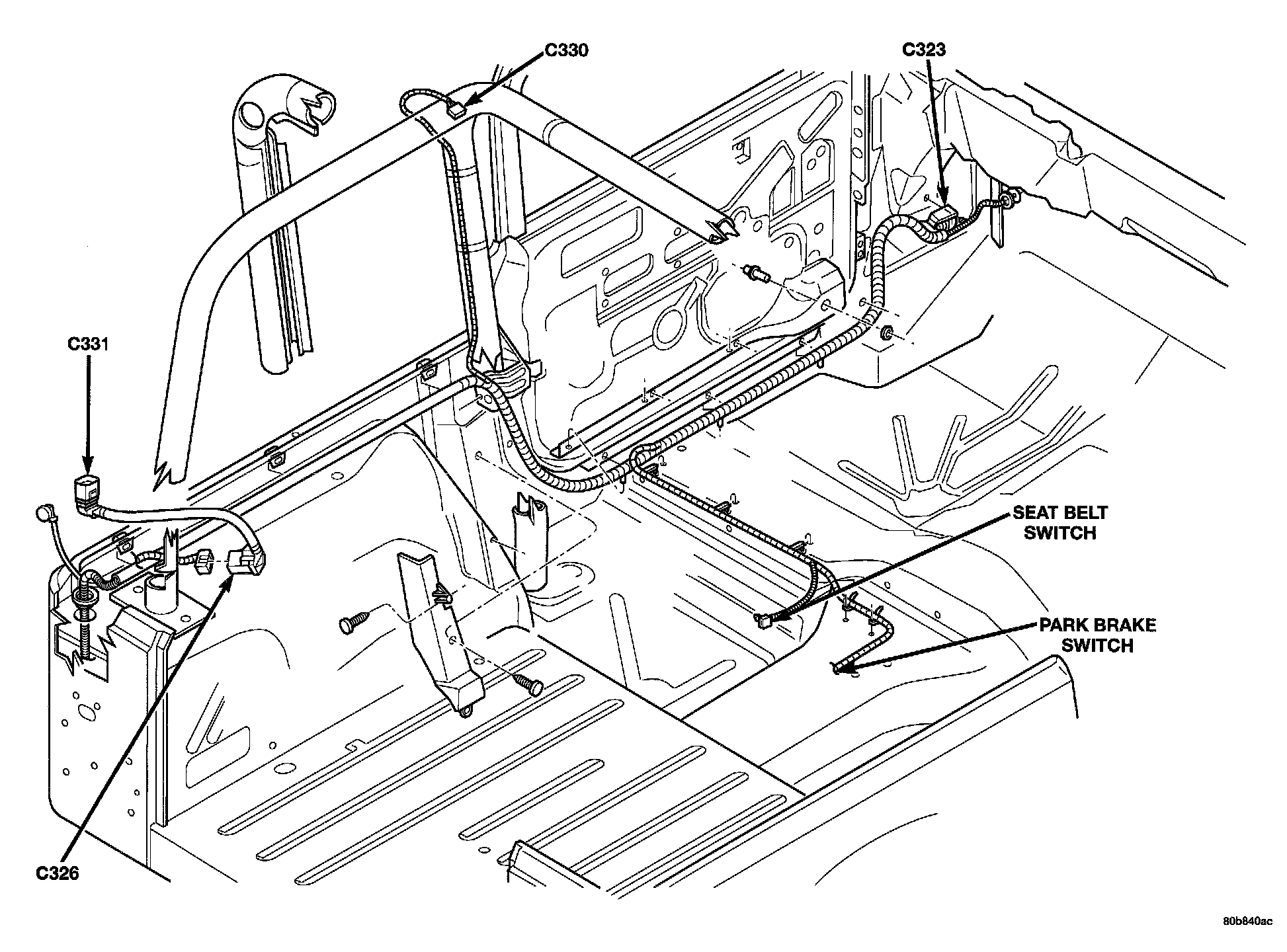 C330
C323
C331
SEAT BELT SWITCH
PARK BRAKE SWITCH
C326
80b840ac