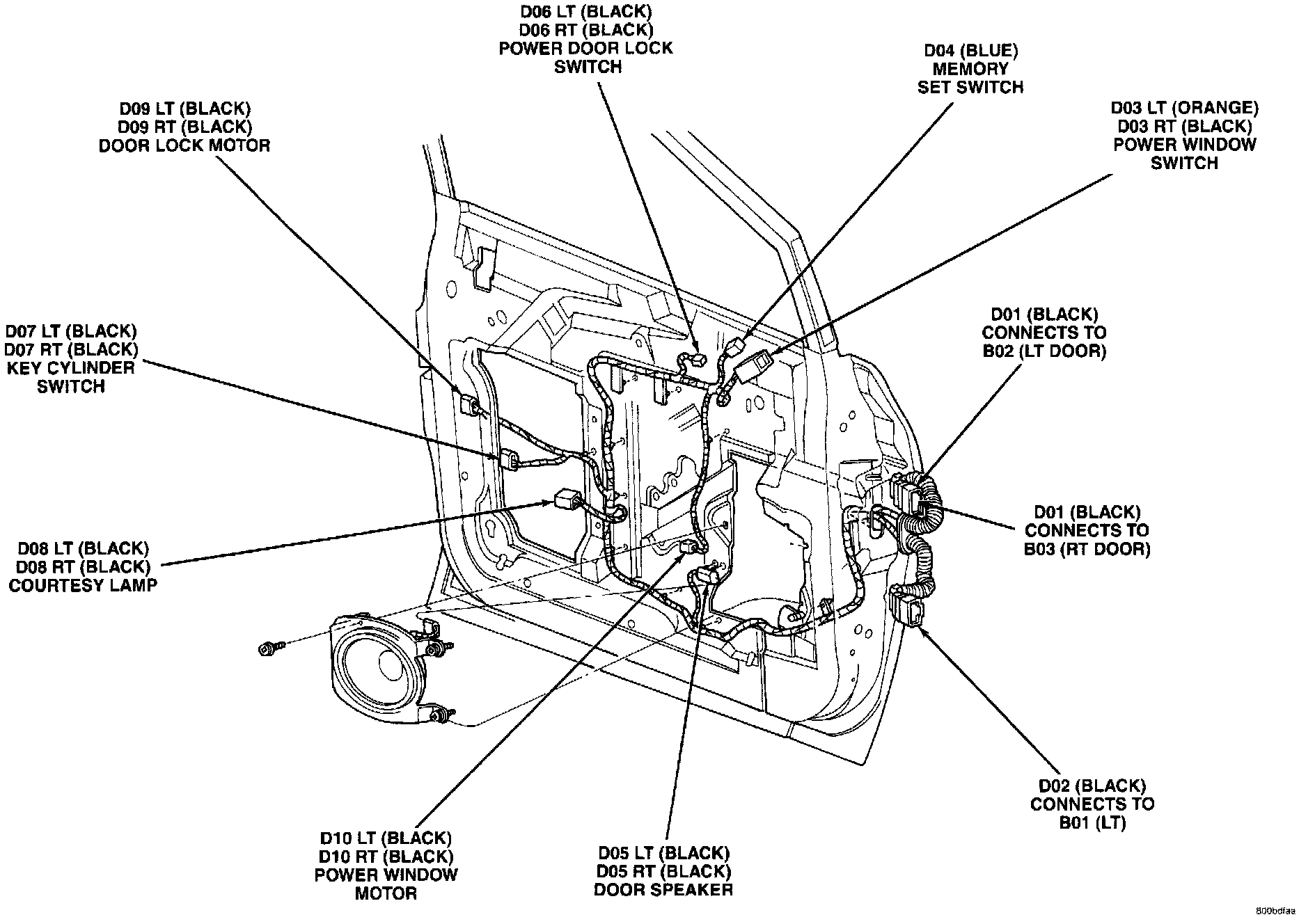 D06 LT (BLACK)
D06 RT (BLACK)
POWER DOOR LOCK SWITCH

D04 (BLUE)
MEMORY
SET SWITCH

D09 LT (BLACK)
D09 RT (BLACK)
DOOR LOCK MOTOR

D03 LT (ORANGE)
D03 RT (BLACK)
POWER WINDOW SWITCH

D07 LT (BLACK)
D07 RT (BLACK)
KEY CYLINDER SWITCH

D01 (BLACK)
CONNECTS TO
B02 (LT DOOR)

D01 (BLACK)
CONNECTS TO
B03 (RT DOOR)

D08 LT (BLACK)
D08 RT (BLACK)
COURTESY LAMP

D02 (BLACK)
CONNECTS TO
B01 (LT)

D10 LT (BLACK)
D10 RT (BLACK)
POWER WINDOW MOTOR

D05 LT (BLACK)
D05 RT (BLACK)
DOOR SPEAKER

800bdfaa