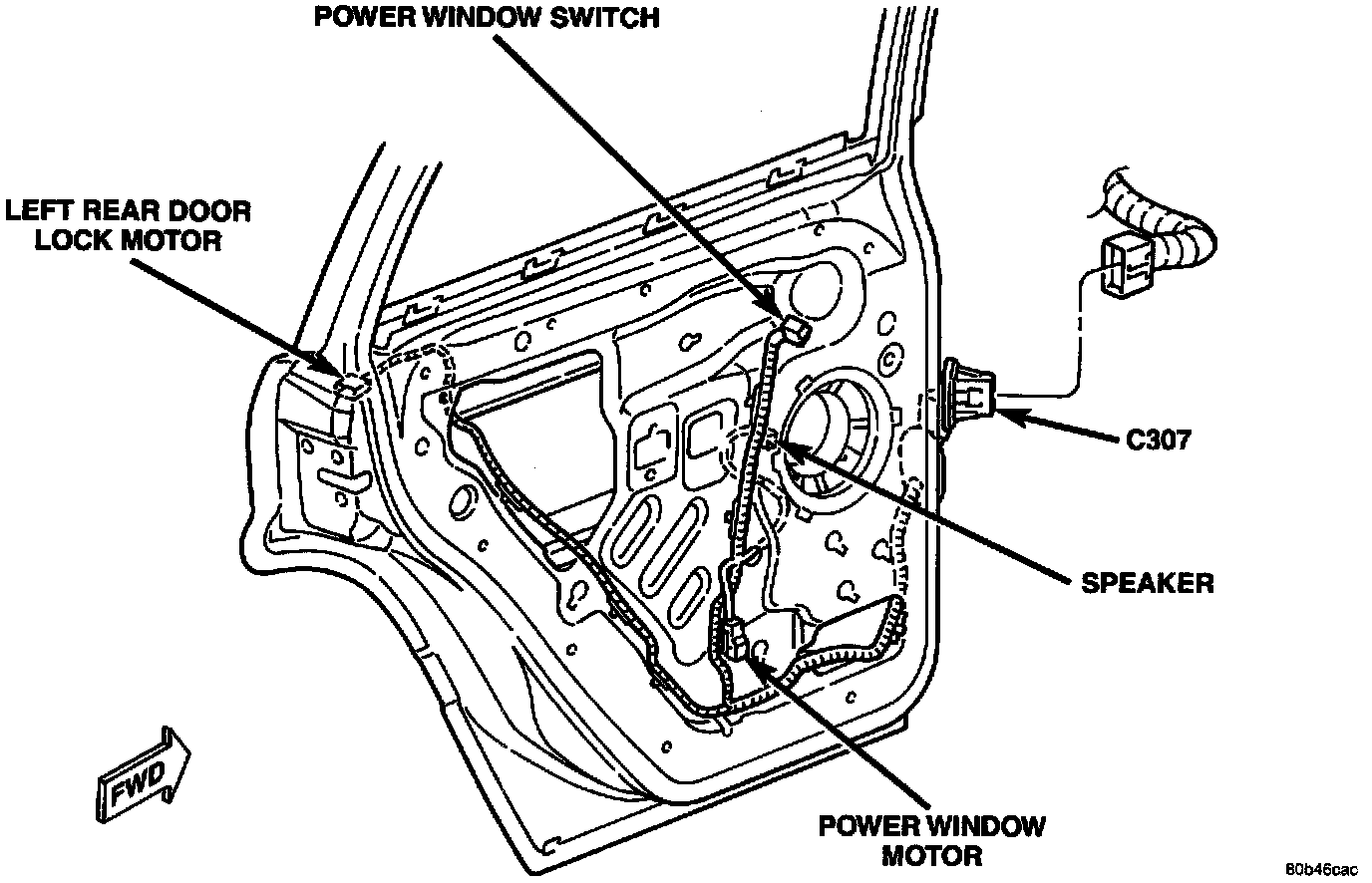 POWER WINDOW SWITCH

LEFT REAR DOOR LOCK MOTOR

C307

SPEAKER

FWD

POWER WINDOW MOTOR

80b46cac