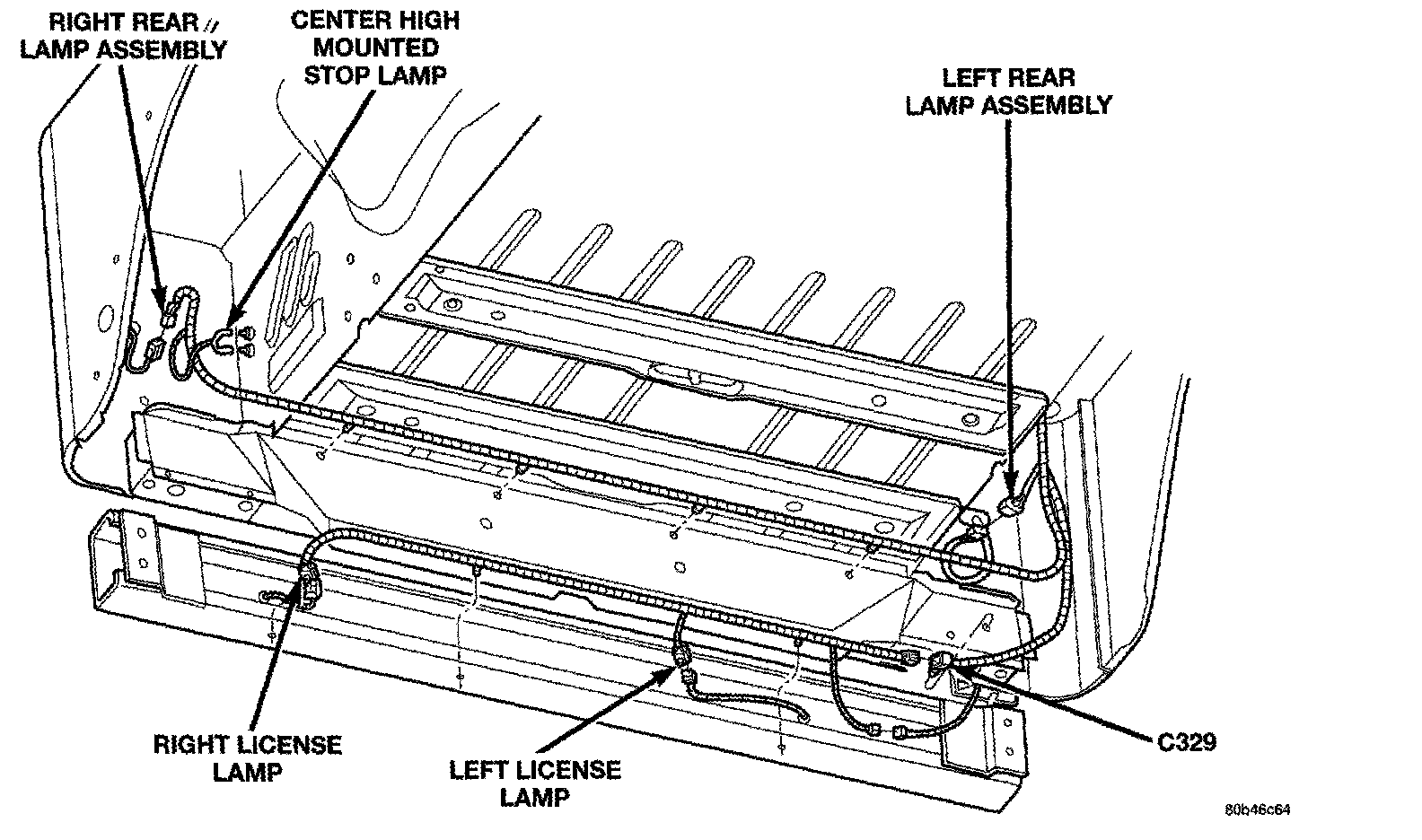 RIGHT REAR LAMP ASSEMBLY

CENTER HIGH MOUNTED STOP LAMP

LEFT REAR LAMP ASSEMBLY

RIGHT LICENSE LAMP

LEFT LICENSE LAMP

C329

80b46c64