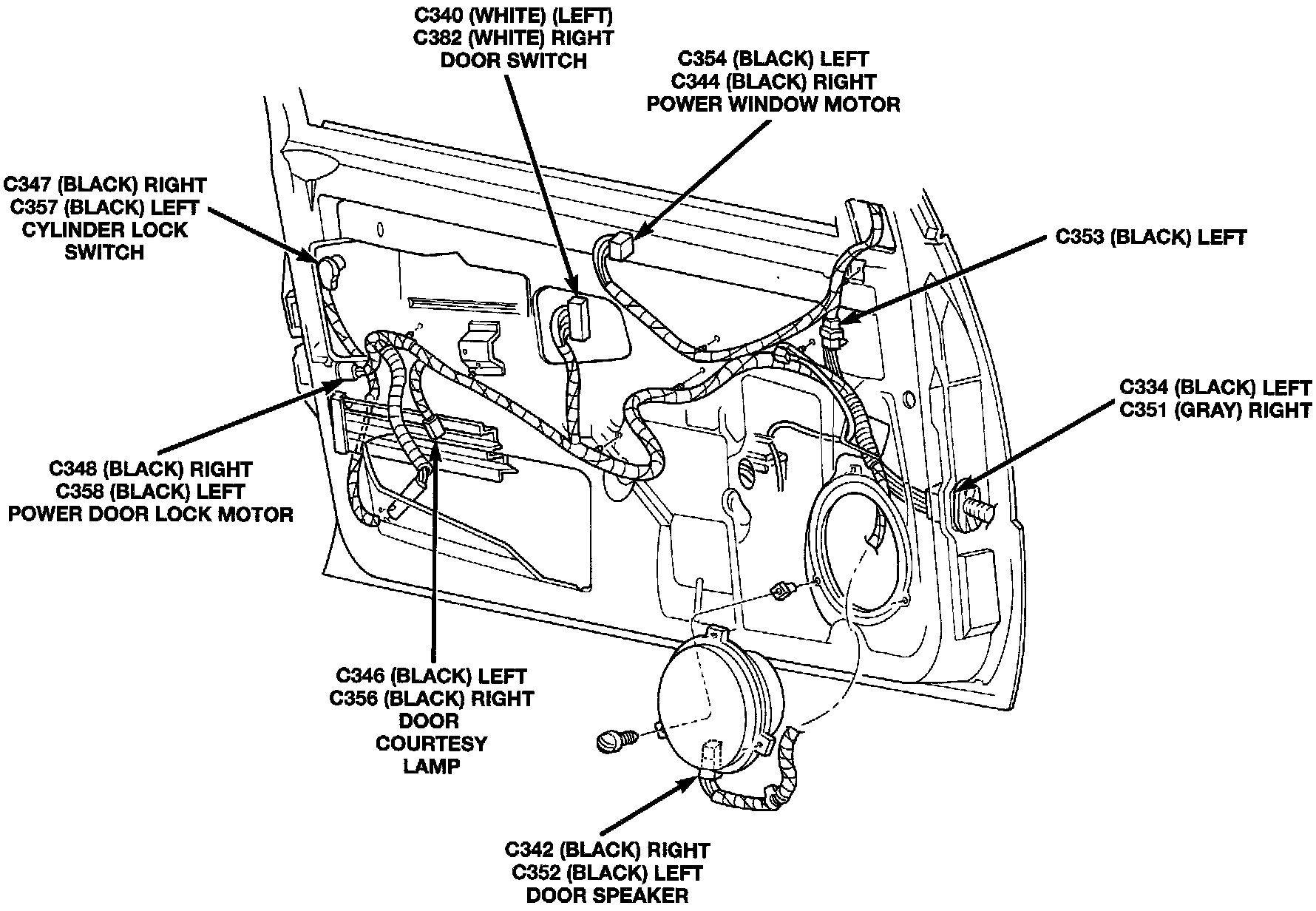 C340 (WHITE) (LEFT)
C382 (WHITE) RIGHT
DOOR SWITCH

C354 (BLACK) LEFT
C344 (BLACK) RIGHT
POWER WINDOW MOTOR

C347 (BLACK) RIGHT
C357 (BLACK) LEFT
CYLINDER LOCK
SWITCH

C353 (BLACK) LEFT

C334 (BLACK) LEFT
C351 (GRAY) RIGHT

C348 (BLACK) RIGHT
C358 (BLACK) LEFT
POWER DOOR LOCK MOTOR

C346 (BLACK) LEFT
C356 (BLACK) RIGHT
DOOR
COURTESY
LAMP

C342 (BLACK) RIGHT
C352 (BLACK) LEFT
DOOR SPEAKER