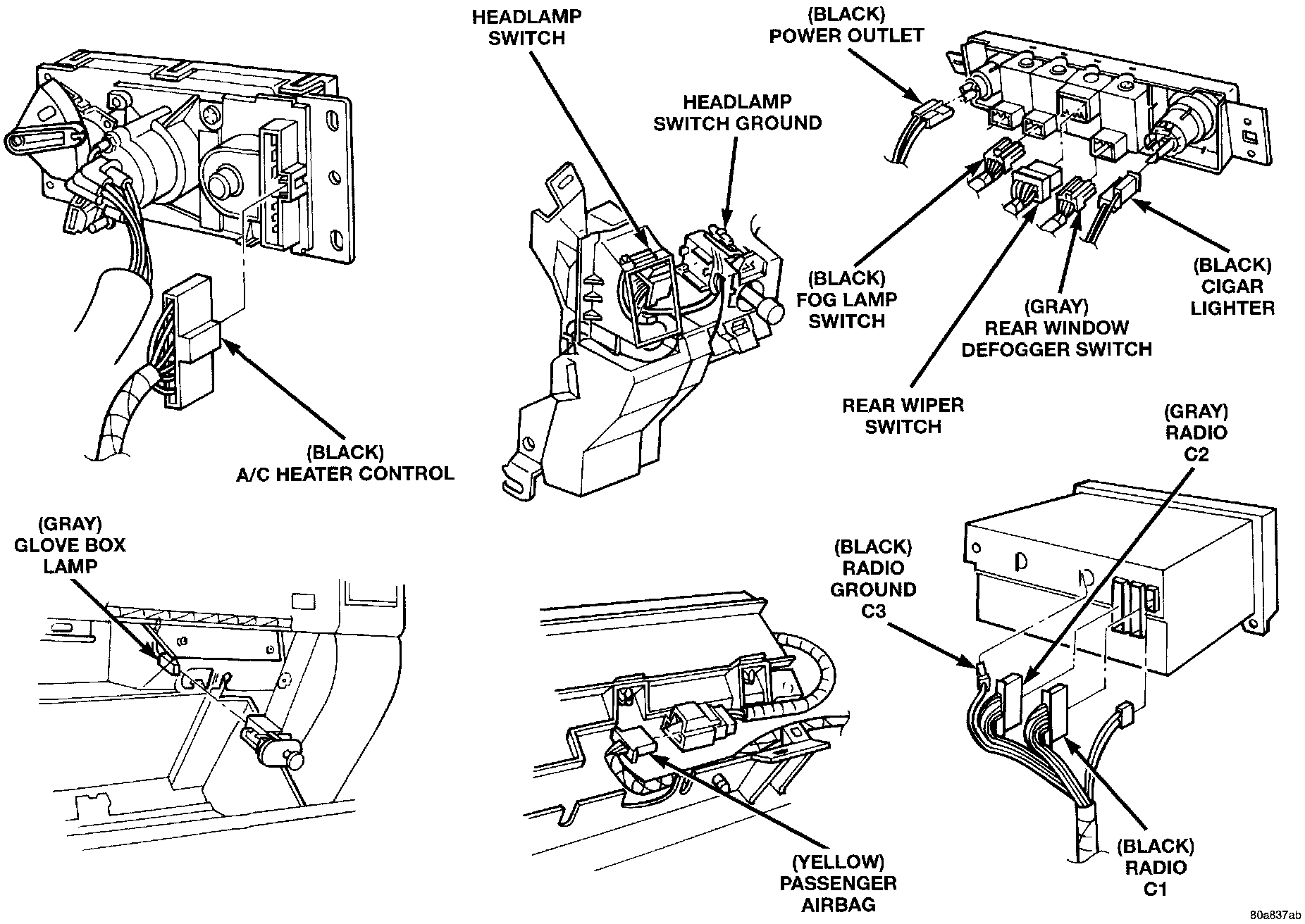 HEADLAMP SWITCH

(BLACK) POWER OUTLET

HEADLAMP SWITCH GROUND

(BLACK) FOG LAMP SWITCH

(GRAY) REAR WINDOW DEFOGGER SWITCH

(BLACK) CIGAR LIGHTER

REAR WIPER SWITCH

(BLACK) A/C HEATER CONTROL

(GRAY) RADIO C2

(GRAY) GLOVE BOX LAMP

(BLACK) RADIO GROUND C3

(YELLOW) PASSENGER AIRBAG

(BLACK) RADIO C1

80a837ab