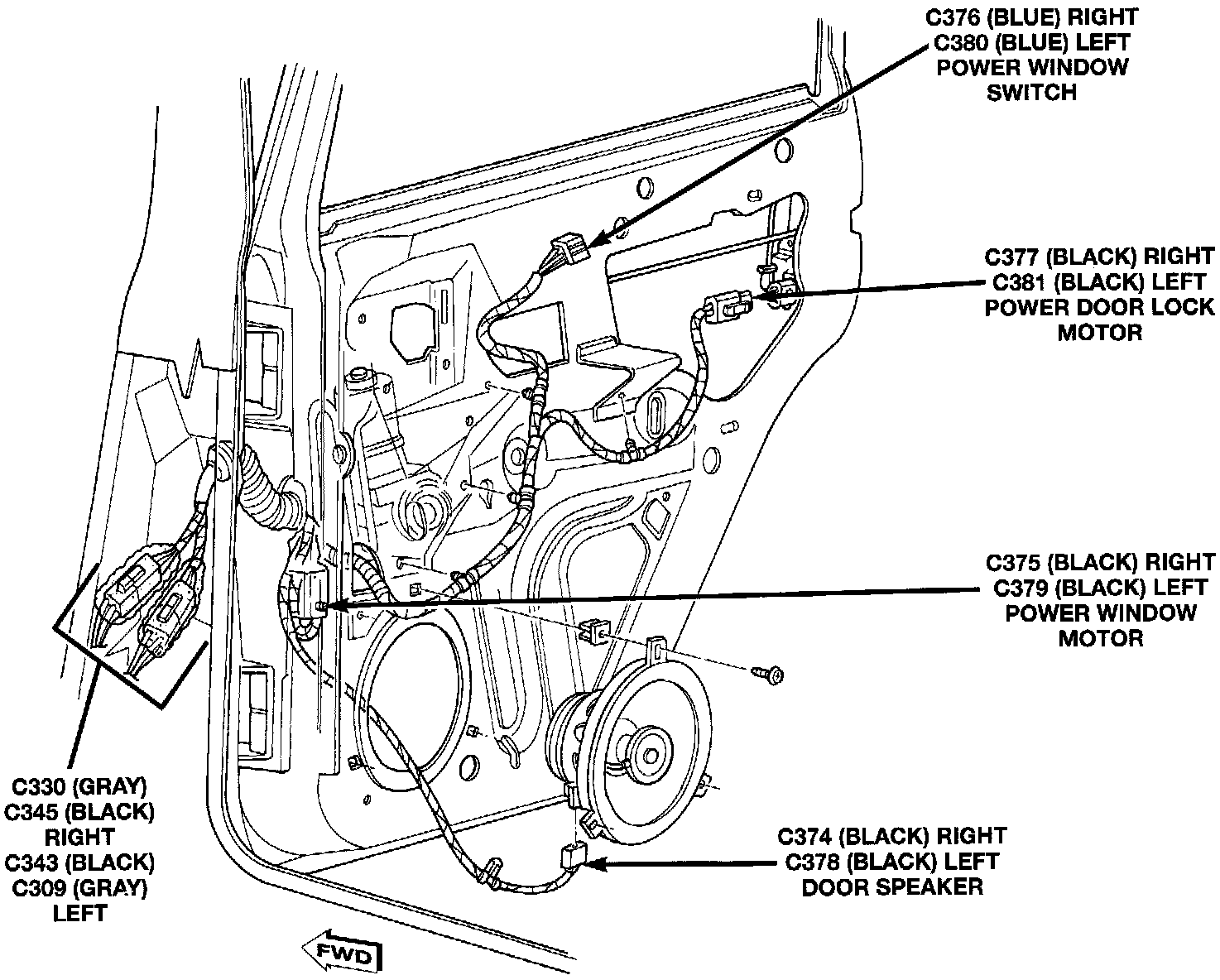 C376 (BLUE) RIGHT
C380 (BLUE) LEFT
POWER WINDOW
SWITCH

C377 (BLACK) RIGHT
C381 (BLACK) LEFT
POWER DOOR LOCK
MOTOR

C375 (BLACK) RIGHT
C379 (BLACK) LEFT
POWER WINDOW
MOTOR

C330 (GRAY)
C345 (BLACK)
RIGHT
C343 (BLACK)
C309 (GRAY)
LEFT

C374 (BLACK) RIGHT
C378 (BLACK) LEFT
DOOR SPEAKER

FWD