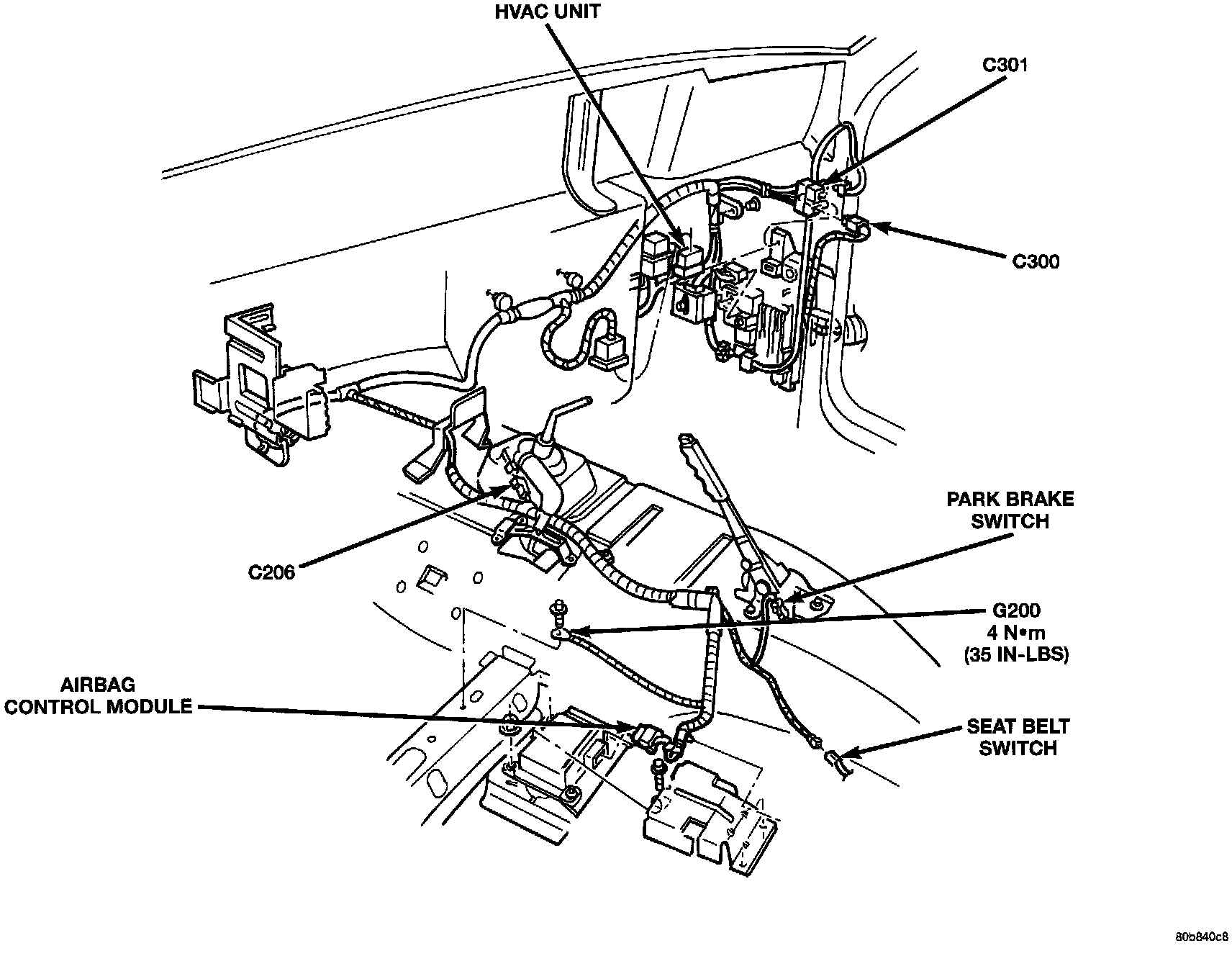 HVAC UNIT

C301

C300

PARK BRAKE SWITCH

C206

G200
4 N•m
(35 IN-LBS)

AIRBAG CONTROL MODULE

SEAT BELT SWITCH

80b840c8