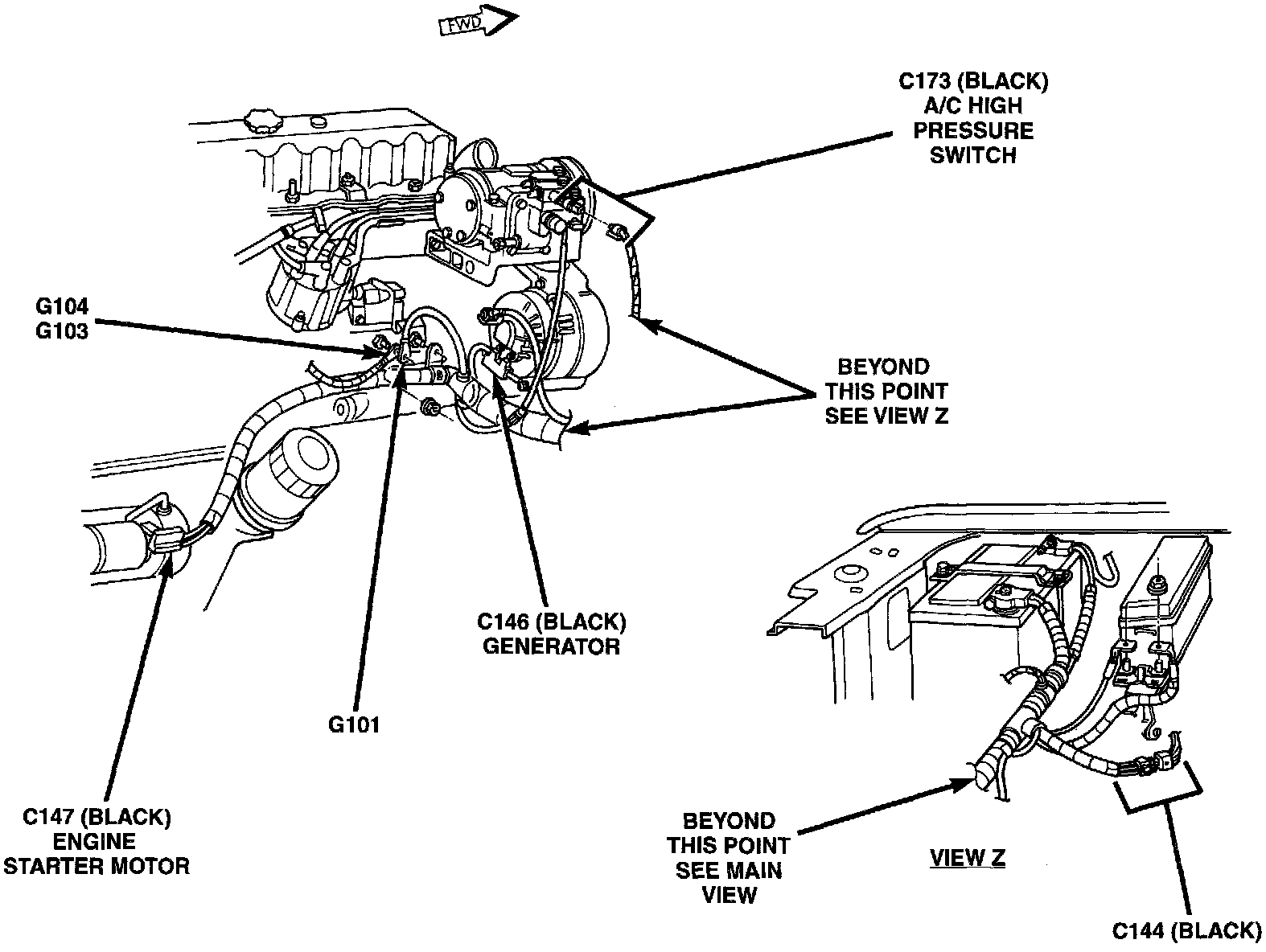 FWD

C173 (BLACK)
A/C HIGH
PRESSURE
SWITCH

G104
G103

BEYOND
THIS POINT
SEE VIEW Z

C146 (BLACK)
GENERATOR

G101

C147 (BLACK)
ENGINE
STARTER MOTOR

BEYOND
THIS POINT
SEE MAIN
VIEW

VIEW Z

C144 (BLACK)