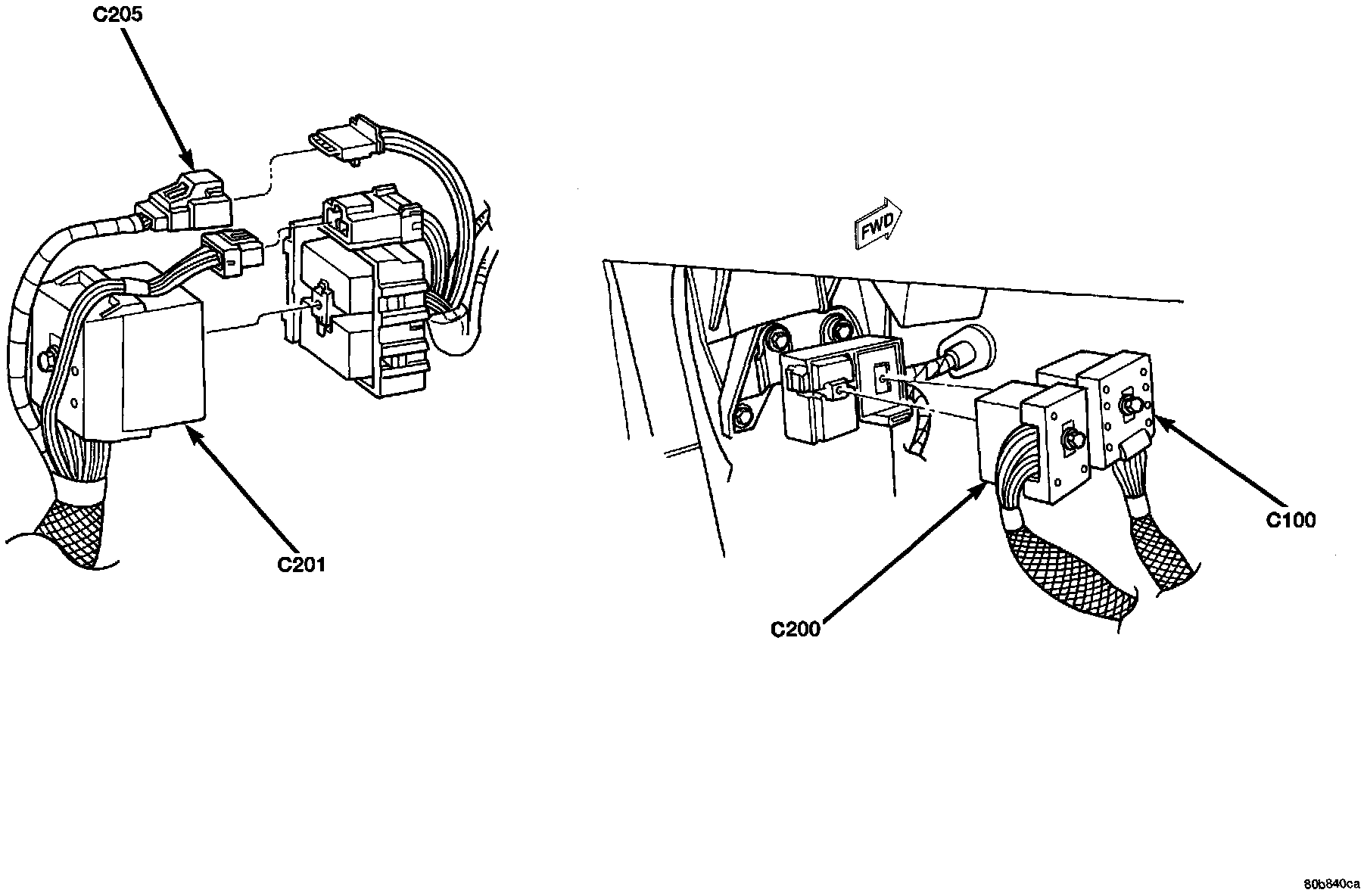 C205

FWD

C201

C100

C200

80b840ca