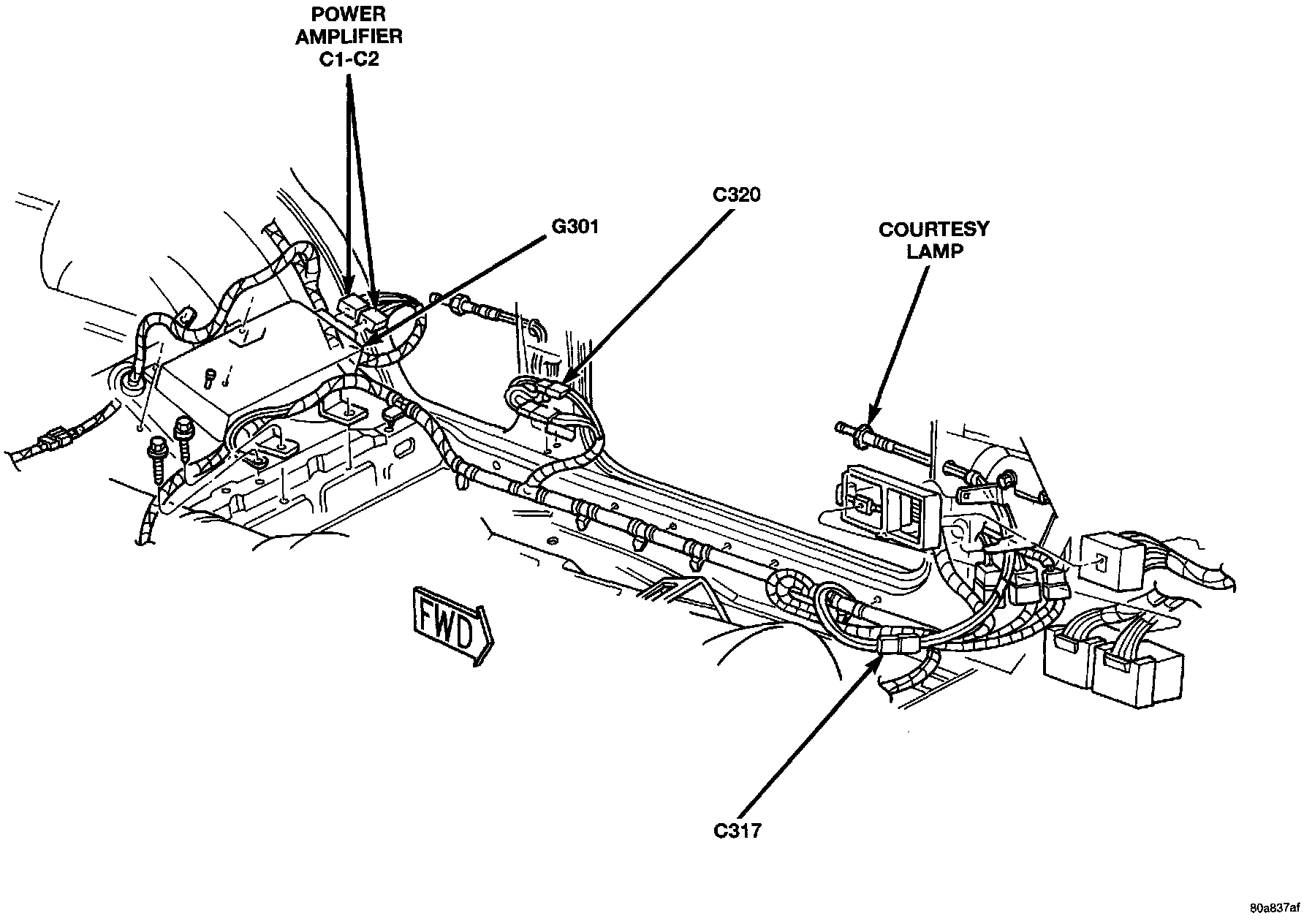 POWER AMPLIFIER C1-C2

G301

C320

COURTESY LAMP

FWD

C317

80a837af