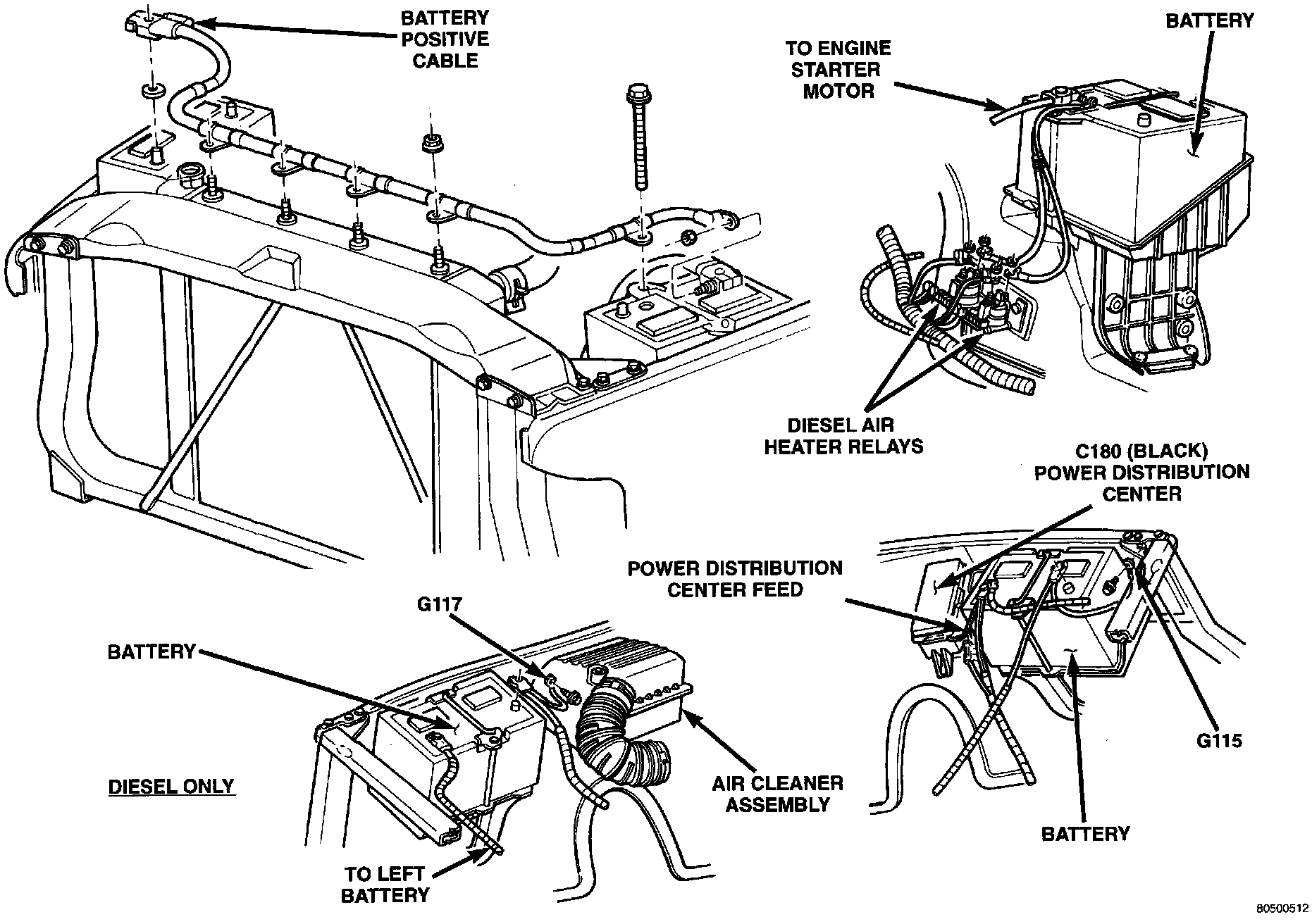 BATTERY POSITIVE CABLE

TO ENGINE STARTER MOTOR

BATTERY

DIESEL AIR HEATER RELAYS

C180 (BLACK) POWER DISTRIBUTION CENTER

POWER DISTRIBUTION CENTER FEED

G117

BATTERY

DIESEL ONLY

AIR CLEANER ASSEMBLY

TO LEFT BATTERY

G115

BATTERY

80500512