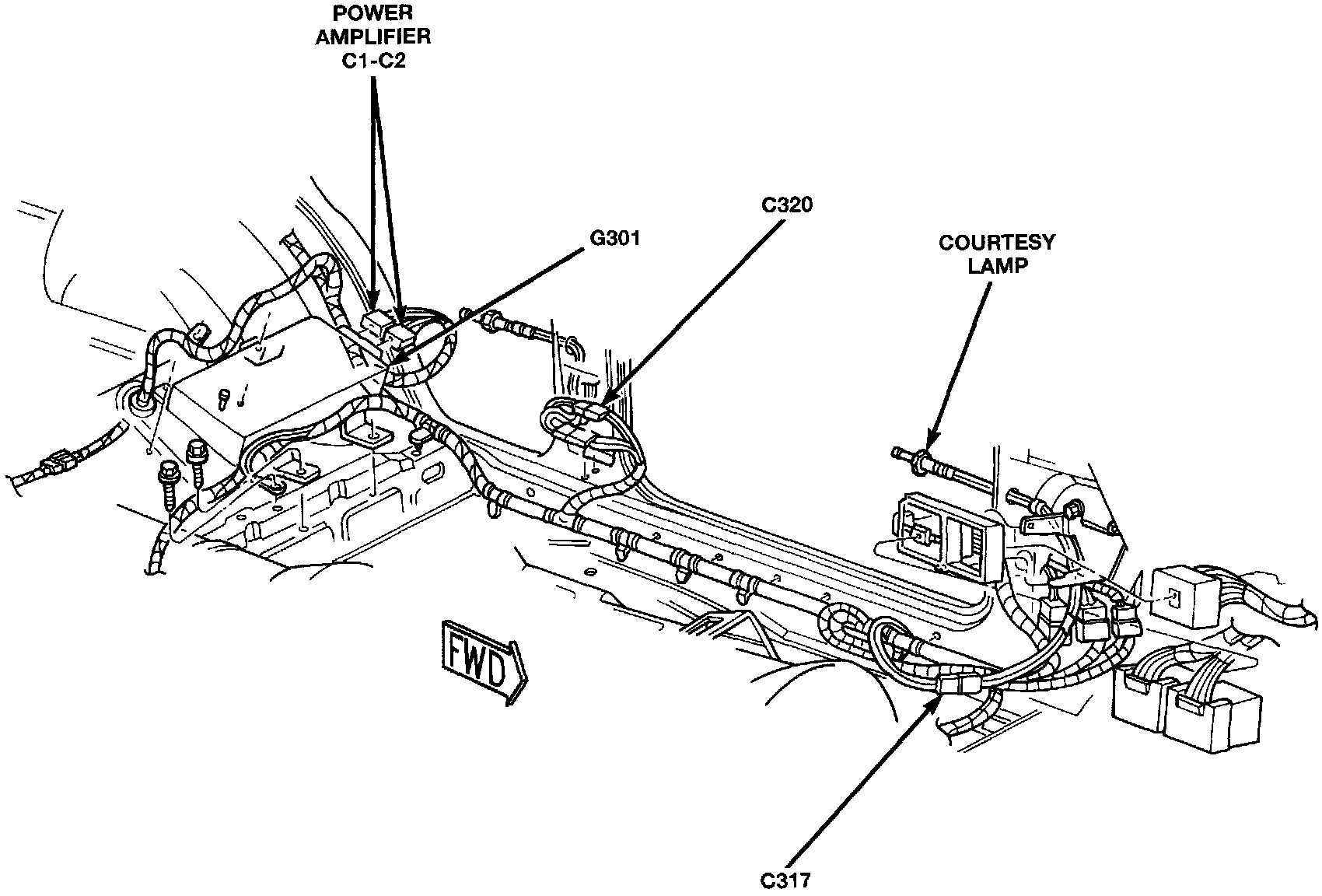 POWER AMPLIFIER C1-C2

G301

C320

COURTESY LAMP

FWD

C317