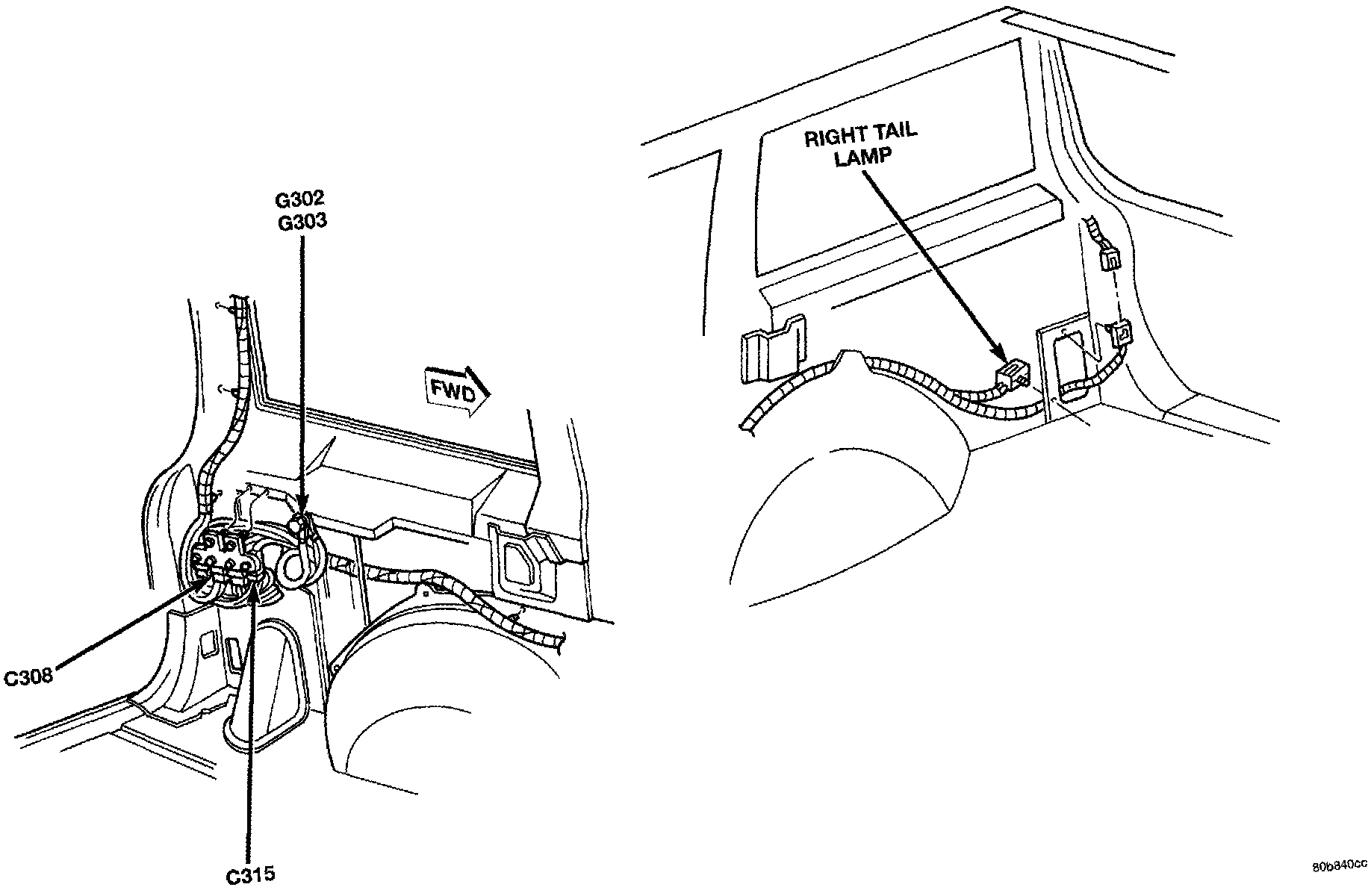 G302
G303

FWD

C308

C315

RIGHT TAIL
LAMP

80b840cc