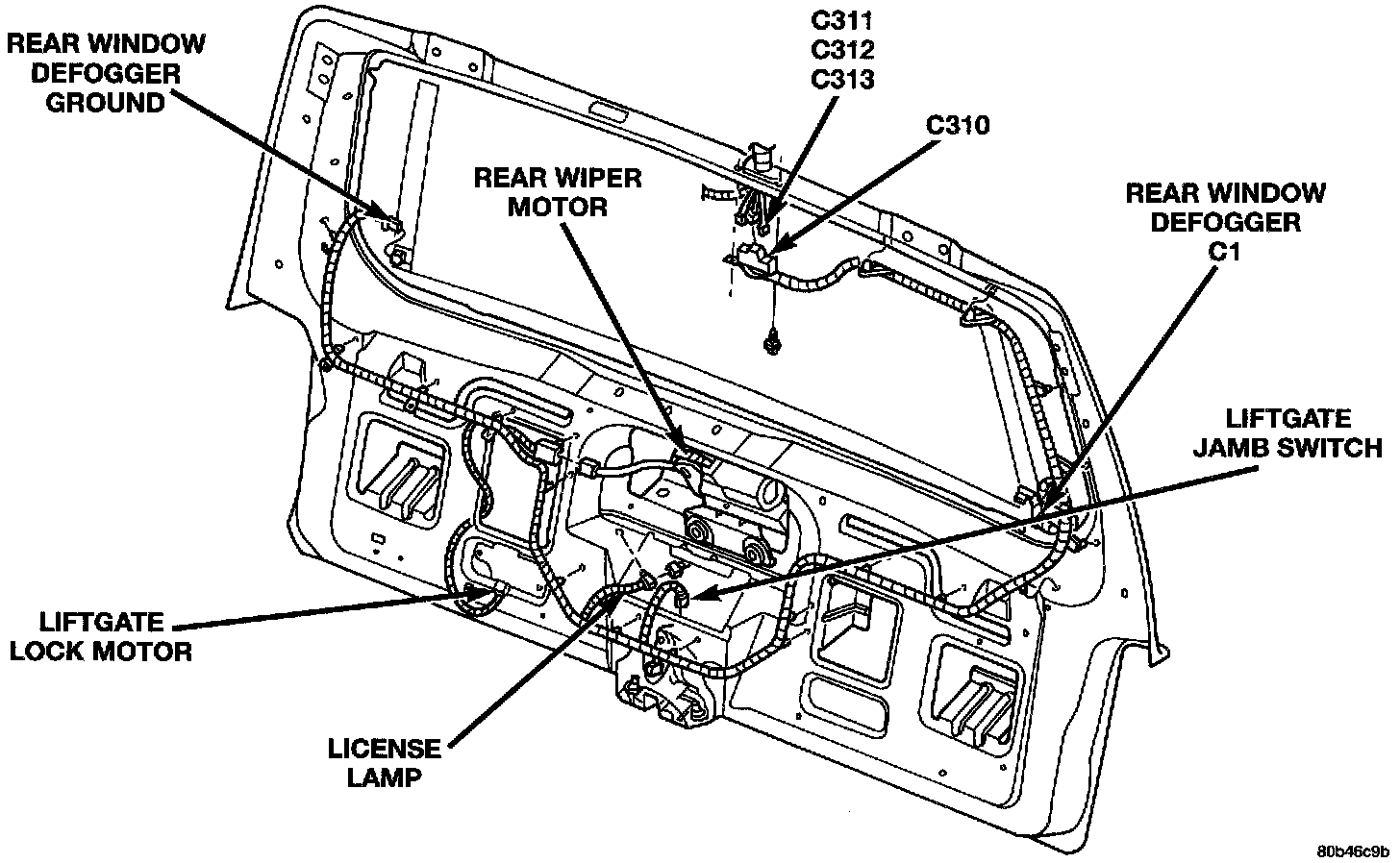 REAR WINDOW DEFOGGER GROUND

C311
C312
C313

C310

REAR WIPER MOTOR

REAR WINDOW DEFOGGER C1

LIFTGATE JAMB SWITCH

LIFTGATE LOCK MOTOR

LICENSE LAMP

80b46c9b