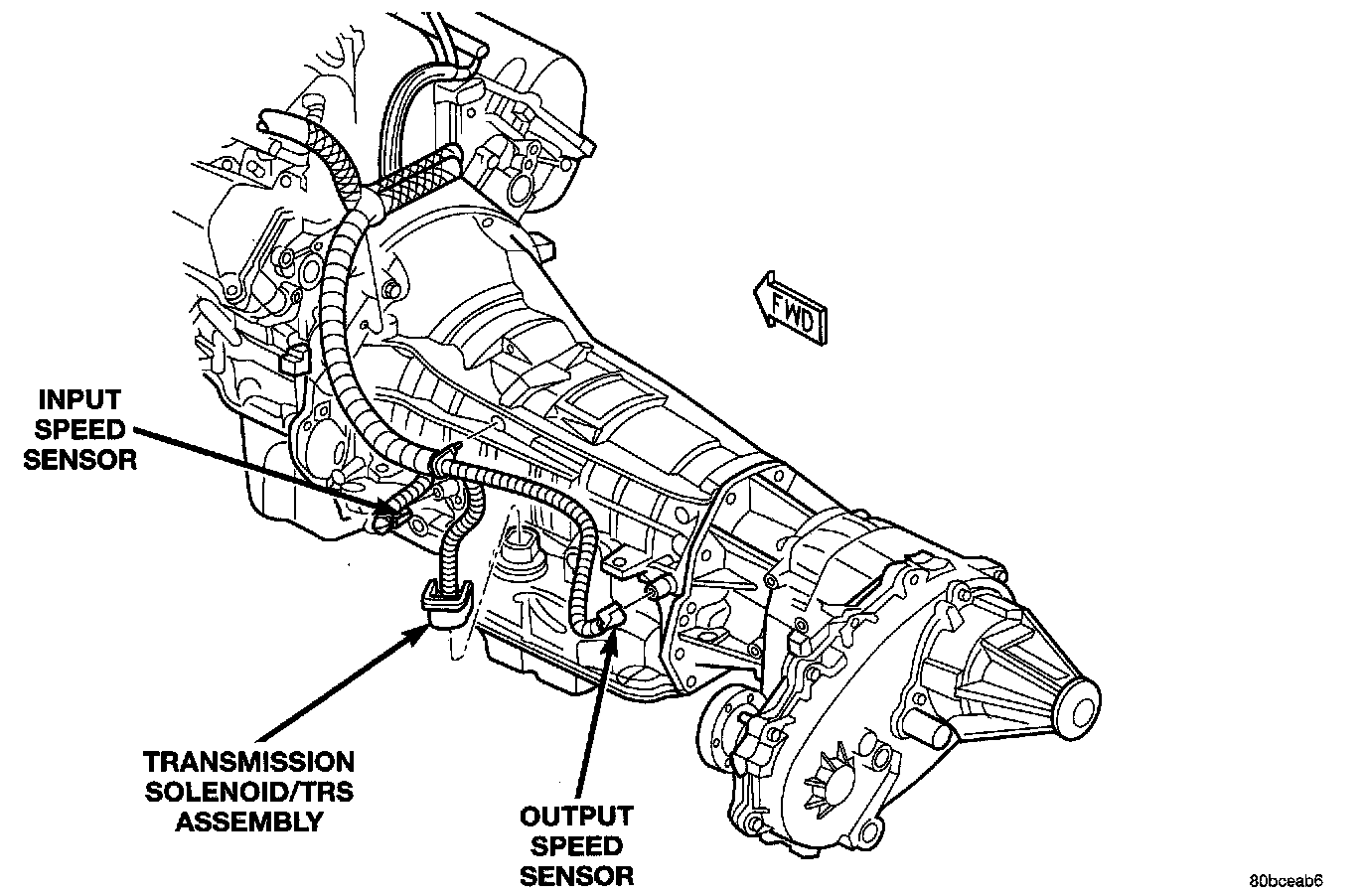 FWD

INPUT SPEED SENSOR

TRANSMISSION SOLENOID/TRS ASSEMBLY

OUTPUT SPEED SENSOR

80bceab6