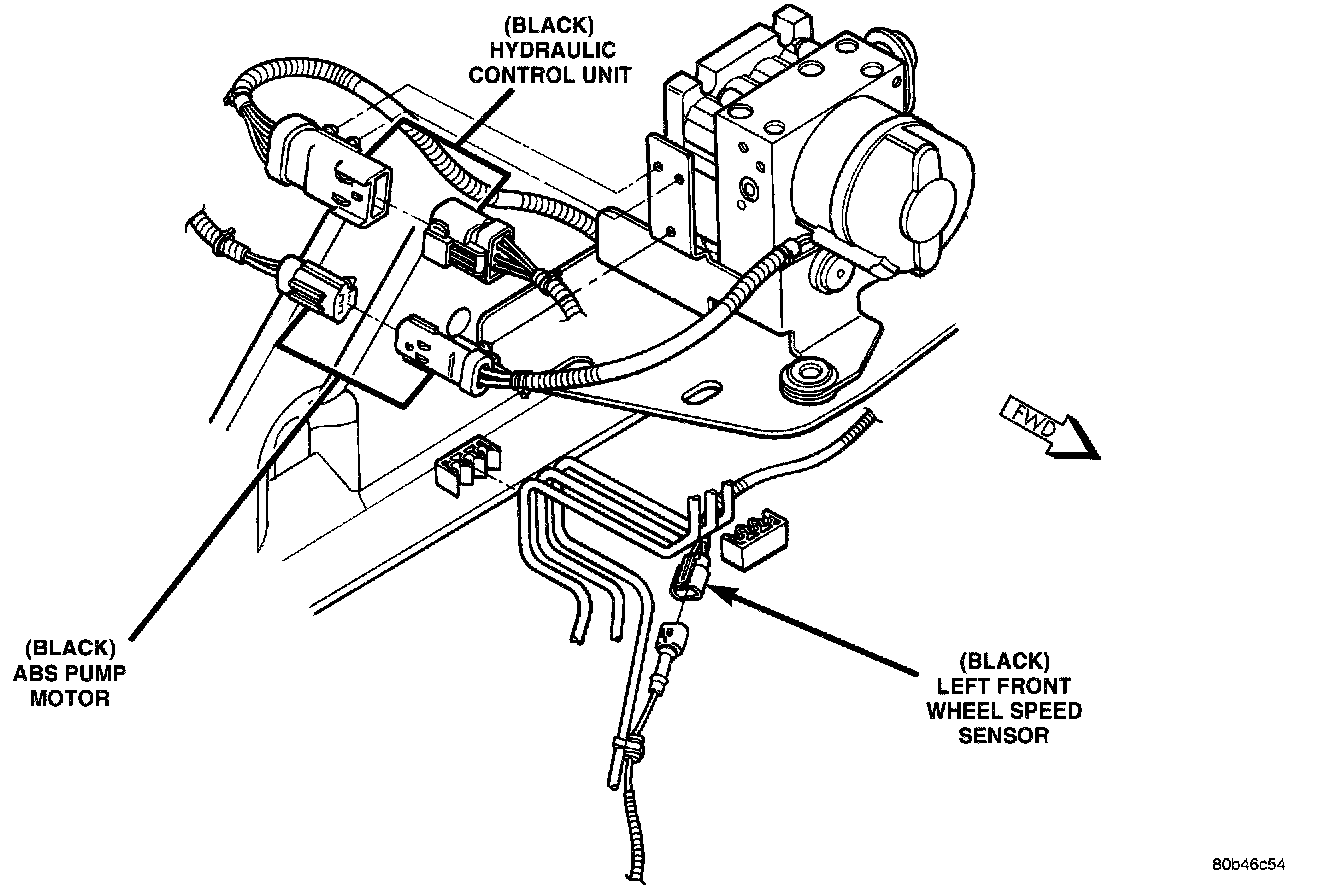 (BLACK)
HYDRAULIC
CONTROL UNIT

FWD

(BLACK)
ABS PUMP
MOTOR

(BLACK)
LEFT FRONT
WHEEL SPEED
SENSOR

80b46c54