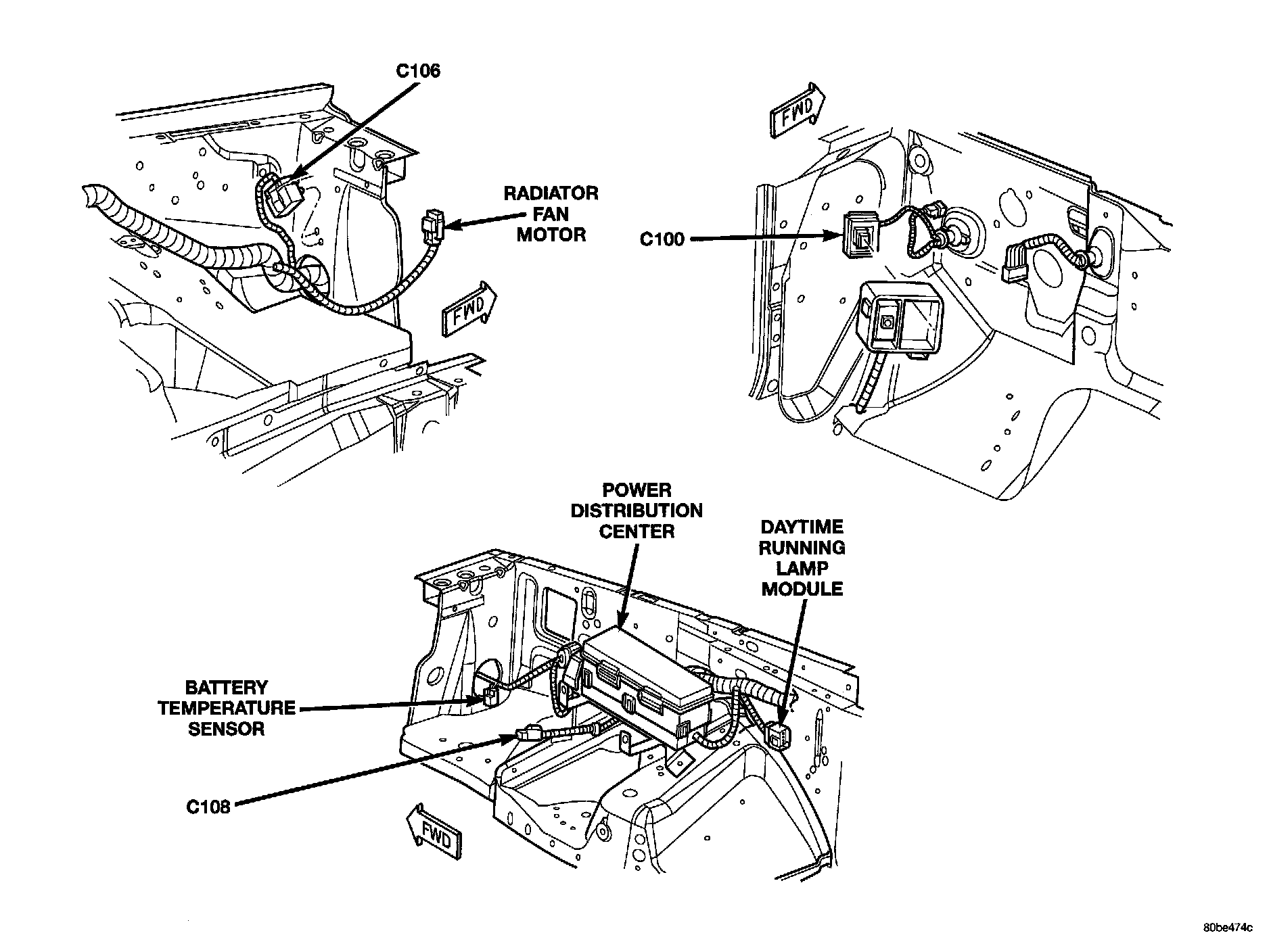 C106

RADIATOR FAN MOTOR

FWD

FWD

C100

POWER DISTRIBUTION CENTER

DAYTIME RUNNING LAMP MODULE

BATTERY TEMPERATURE SENSOR

C108

FWD

80be474c