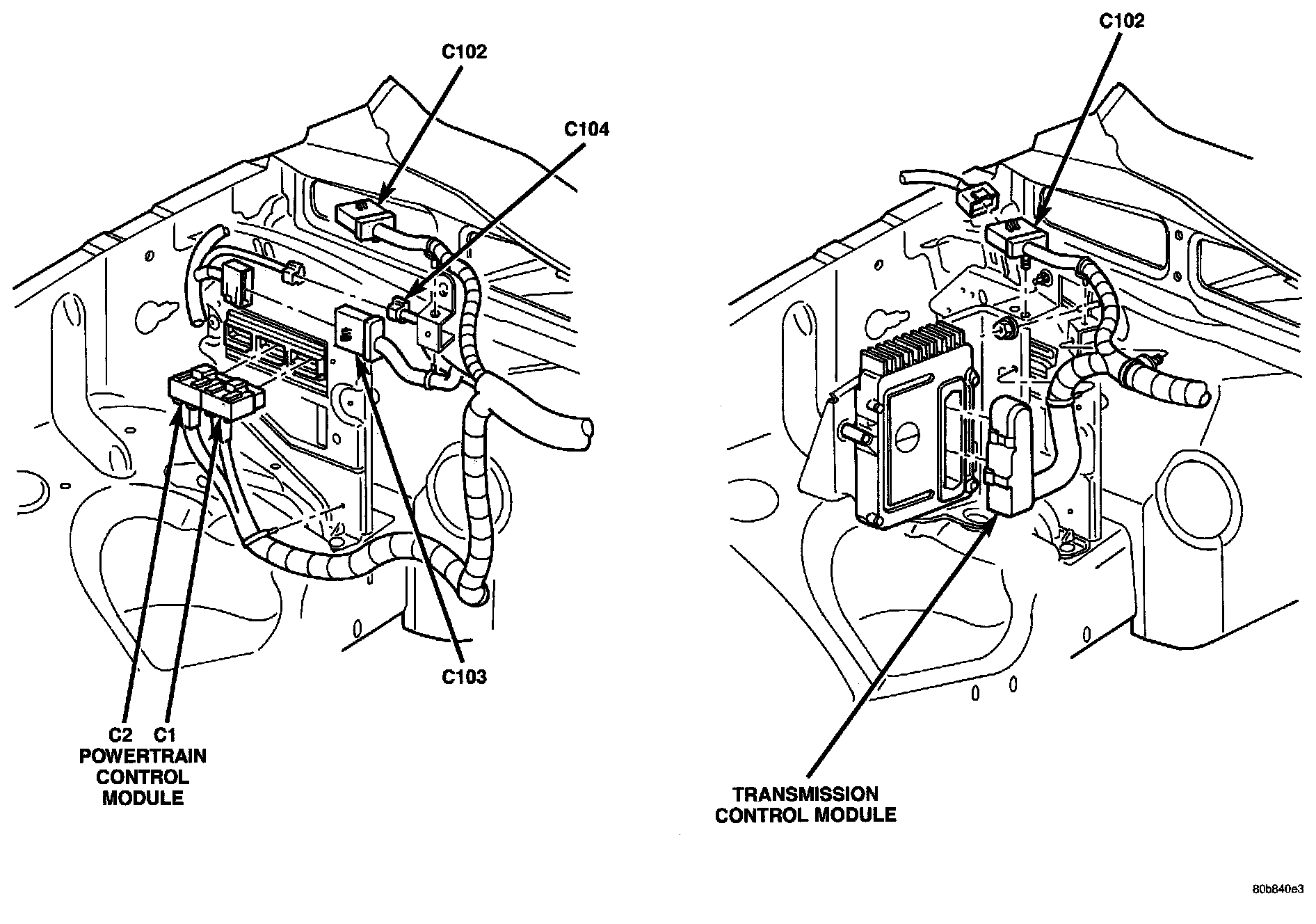 C102

C104

C103

C2 C1
POWERTRAIN
CONTROL
MODULE

C102

TRANSMISSION
CONTROL MODULE

80b840e3