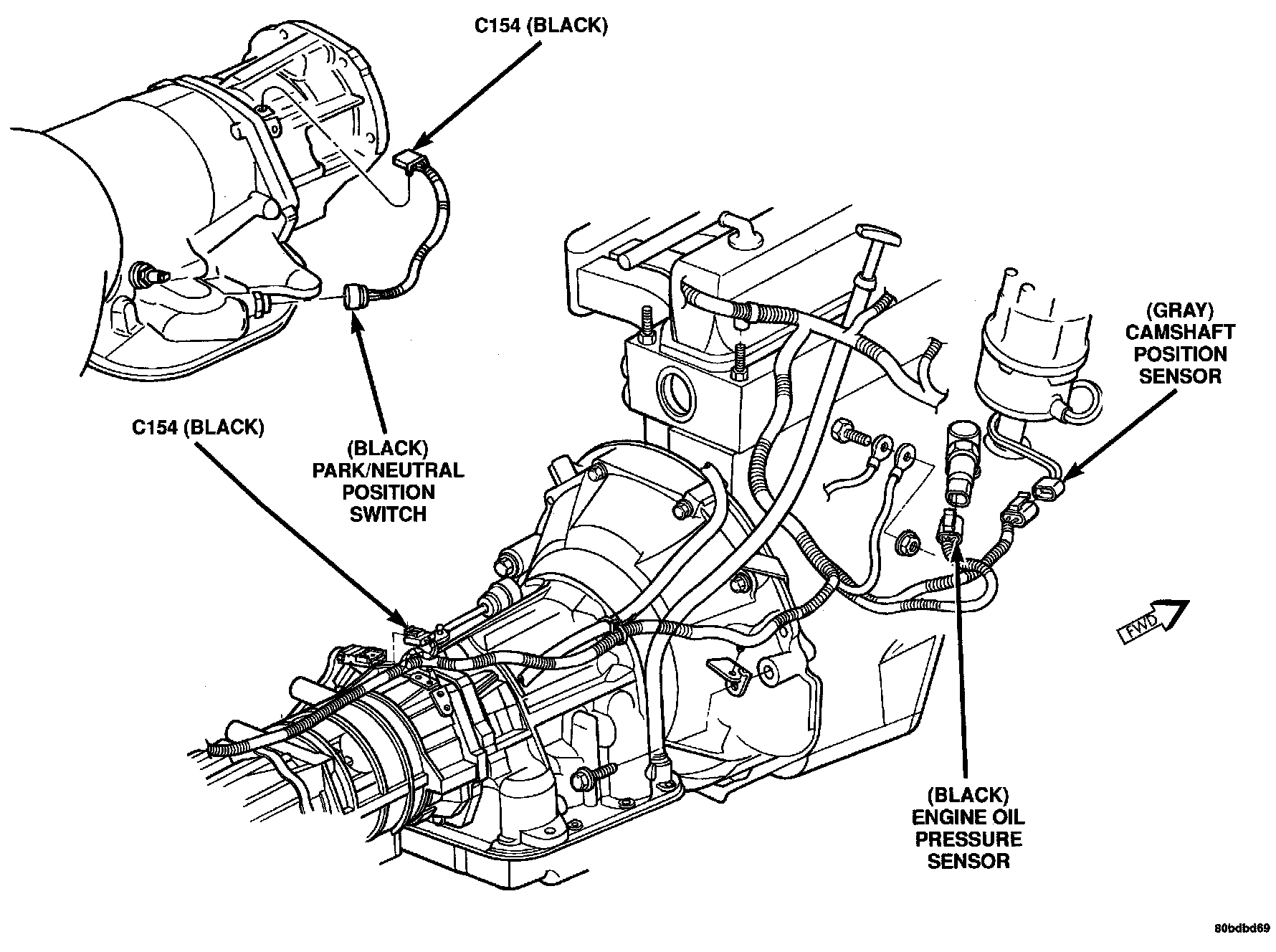 C154 (BLACK)

(GRAY) CAMSHAFT POSITION SENSOR

C154 (BLACK)

(BLACK) PARK/NEUTRAL POSITION SWITCH

FWD

(BLACK) ENGINE OIL PRESSURE SENSOR

80bdbd69