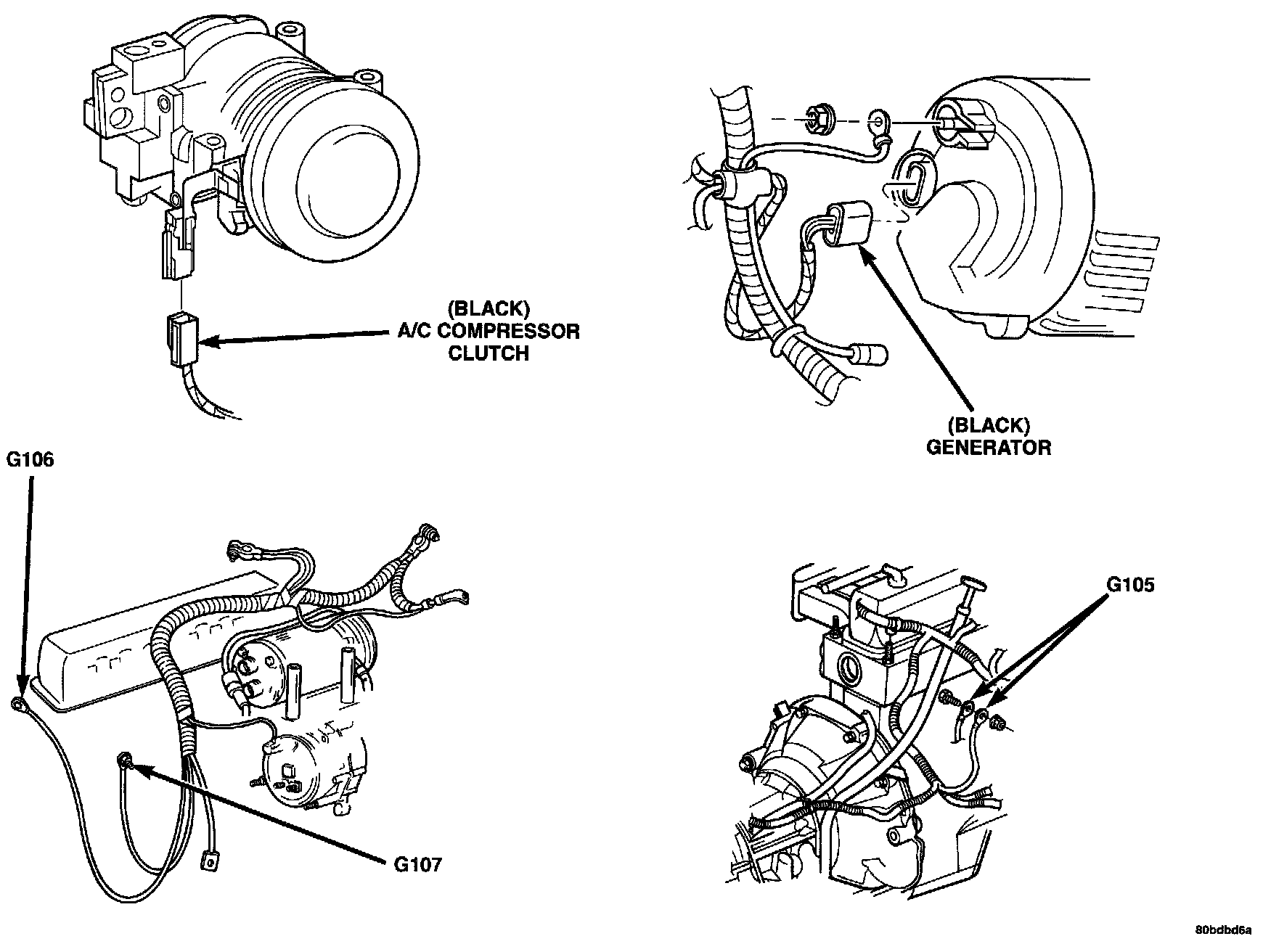 (BLACK)
A/C COMPRESSOR
CLUTCH

(BLACK)
GENERATOR

G106

G107

G105

80bdbd6a