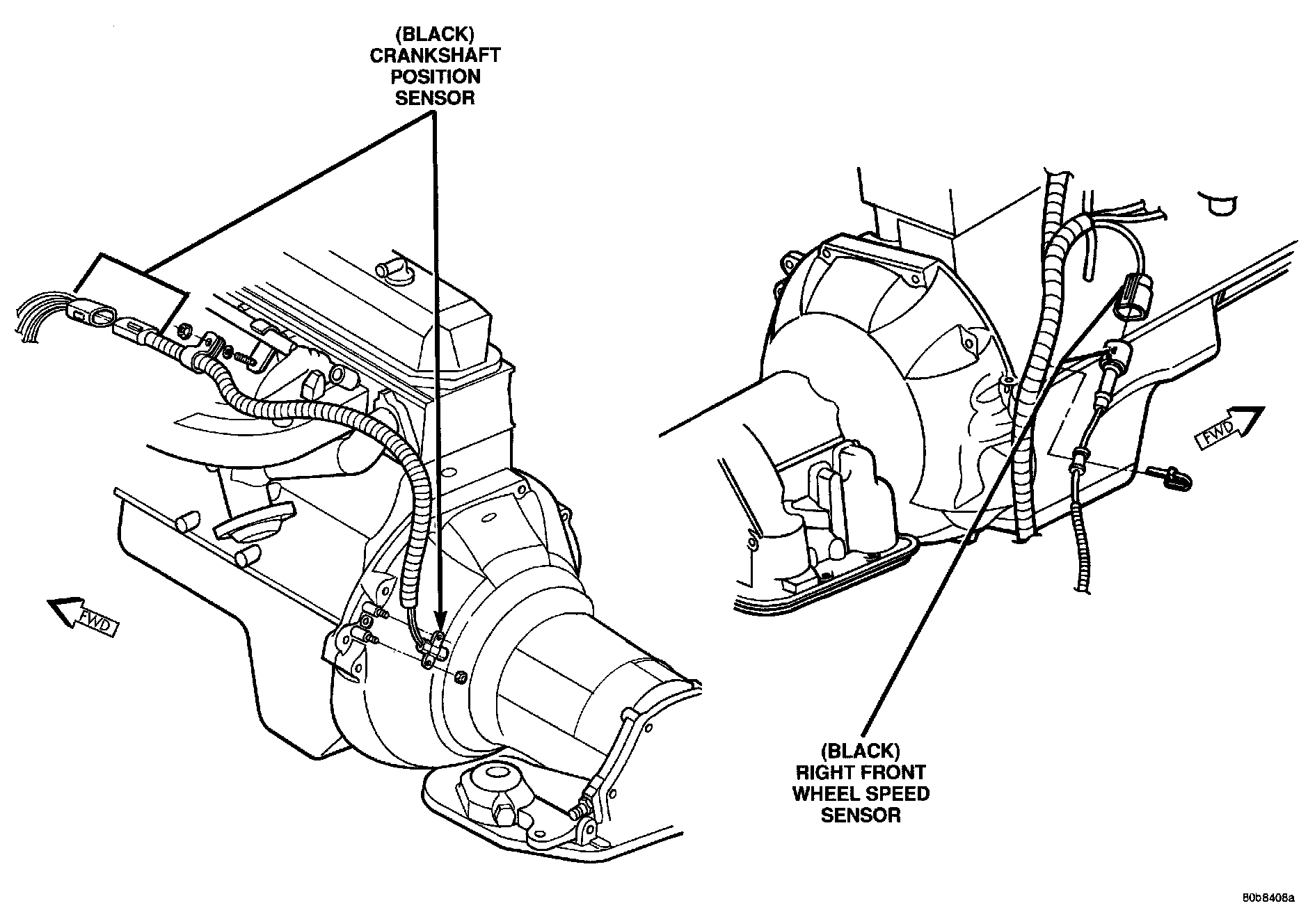 (BLACK)
CRANKSHAFT
POSITION
SENSOR

FWD

FWD

(BLACK)
RIGHT FRONT
WHEEL SPEED
SENSOR

80b8408a