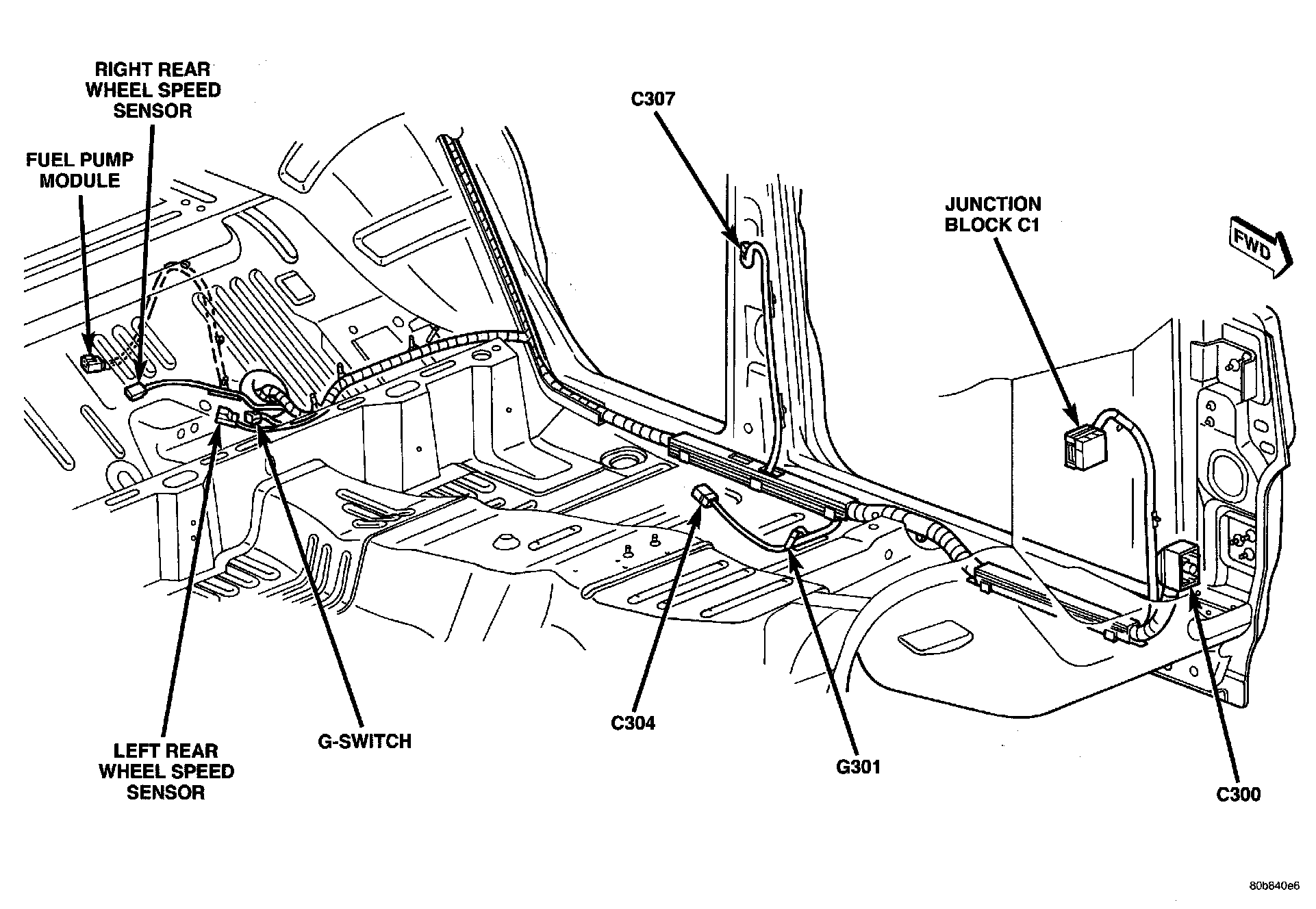 RIGHT REAR
WHEEL SPEED
SENSOR

FUEL PUMP
MODULE

C307

JUNCTION
BLOCK C1

FWD

LEFT REAR
WHEEL SPEED
SENSOR

G-SWITCH

C304

G301

C300

80b840e6