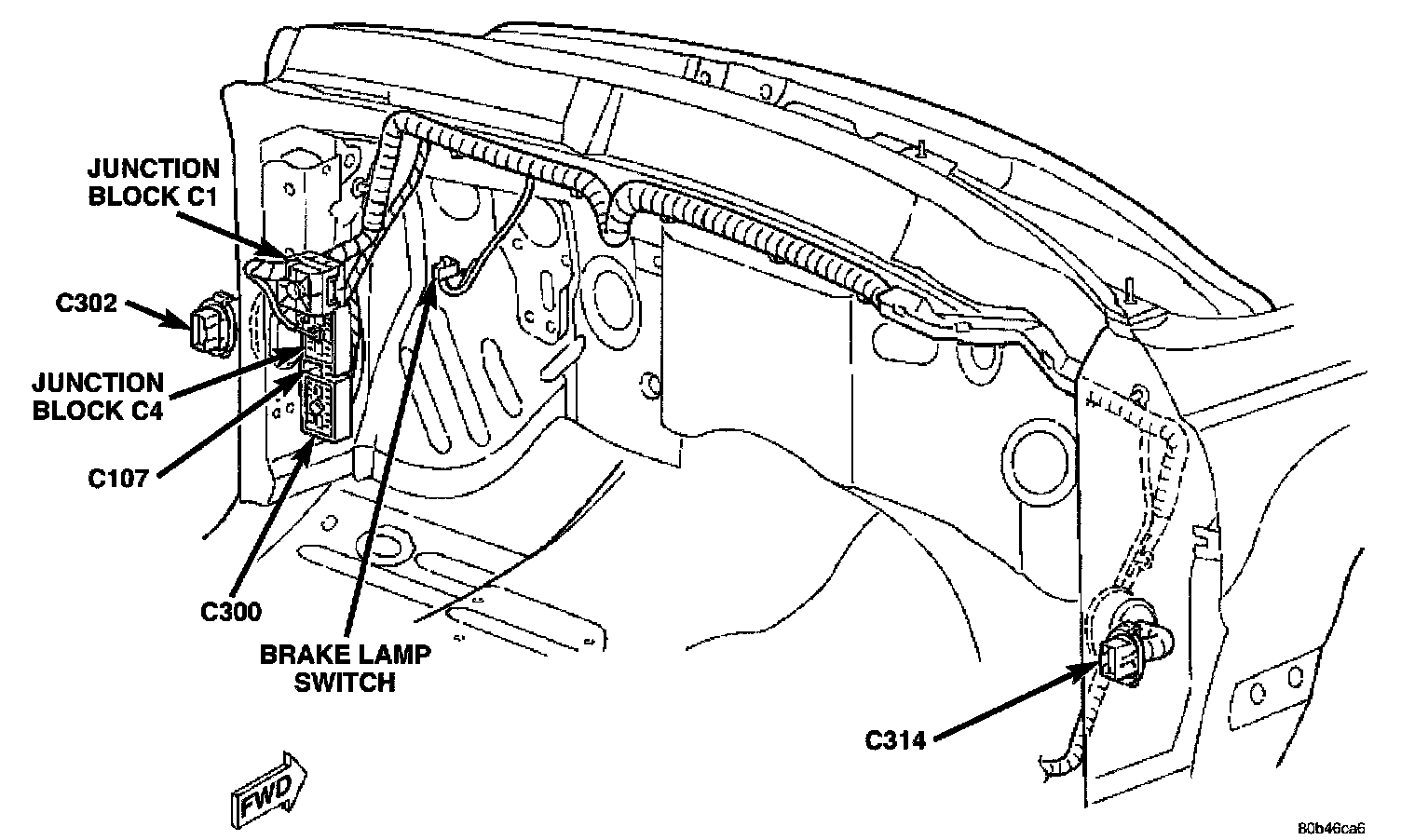 JUNCTION BLOCK C1

C302

JUNCTION BLOCK C4

C107

C300

BRAKE LAMP SWITCH

C314

FWD

80b46ca6