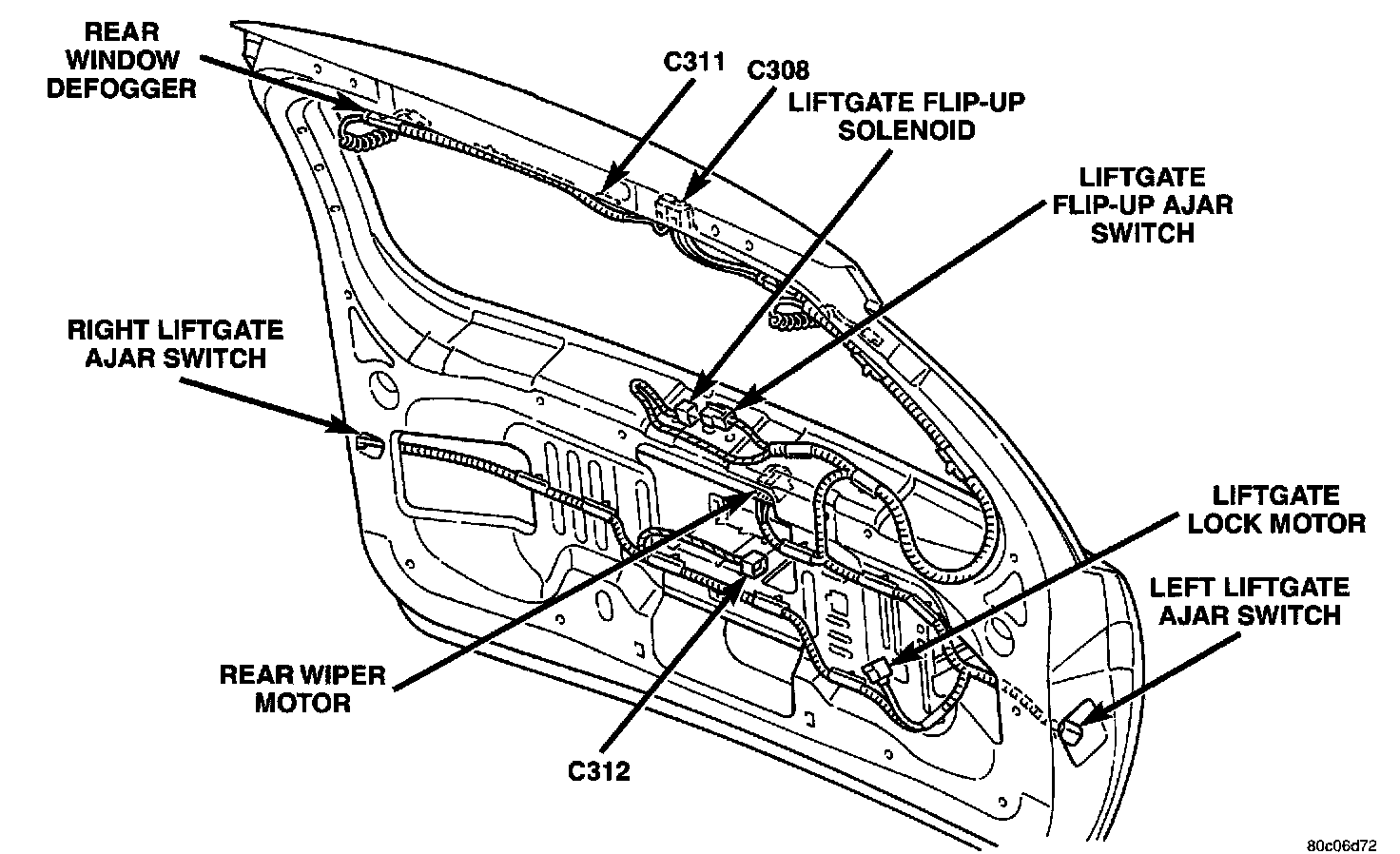 REAR WINDOW DEFOGGER

C311

C308

LIFTGATE FLIP-UP SOLENOID

LIFTGATE FLIP-UP AJAR SWITCH

RIGHT LIFTGATE AJAR SWITCH

LIFTGATE LOCK MOTOR

LEFT LIFTGATE AJAR SWITCH

REAR WIPER MOTOR

C312

80c06d72