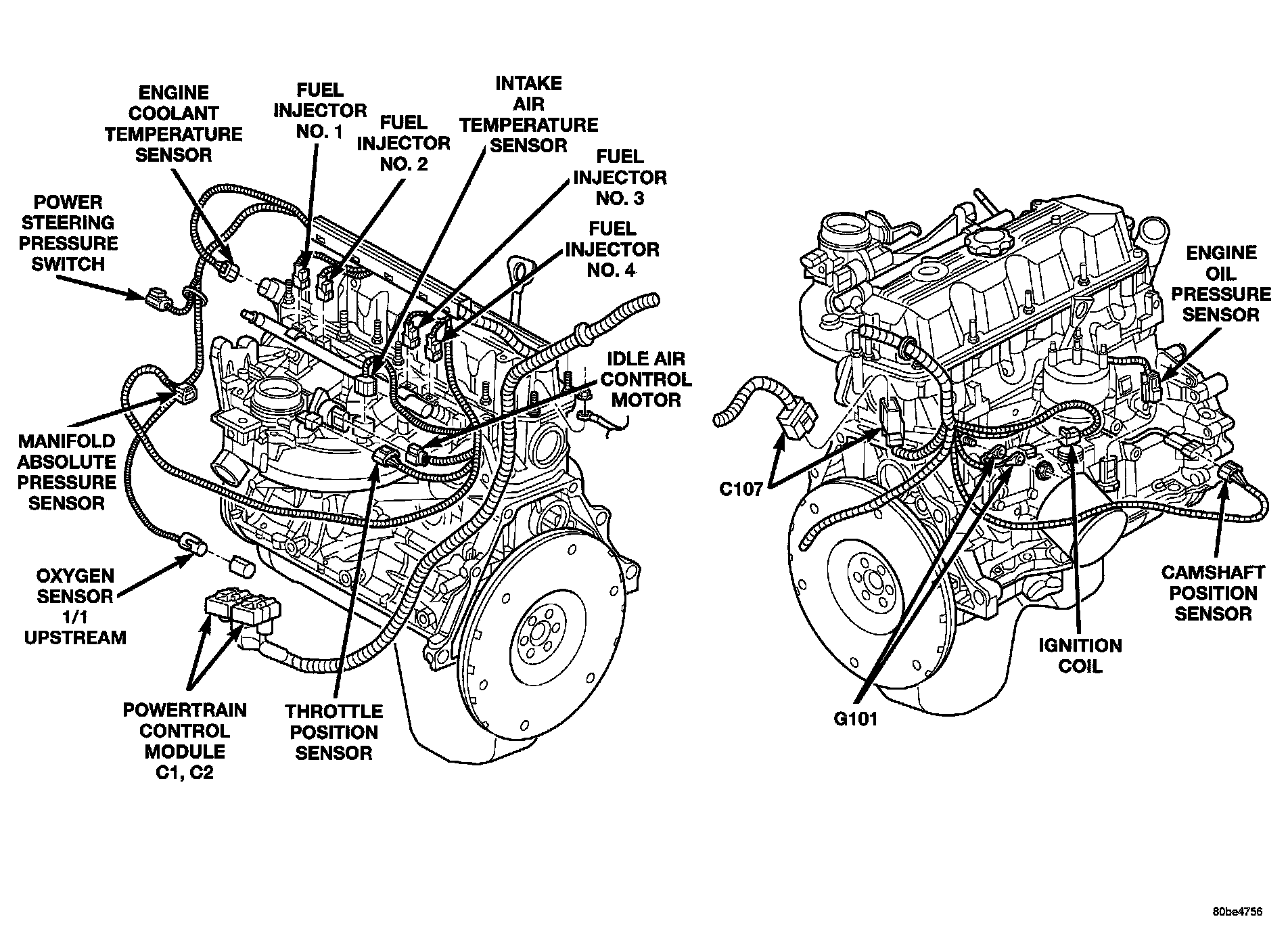 ENGINE COOLANT TEMPERATURE SENSOR

FUEL INJECTOR NO. 1

FUEL INJECTOR NO. 2

INTAKE AIR TEMPERATURE SENSOR

FUEL INJECTOR NO. 3

FUEL INJECTOR NO. 4

POWER STEERING PRESSURE SWITCH

IDLE AIR CONTROL MOTOR

MANIFOLD ABSOLUTE PRESSURE SENSOR

OXYGEN SENSOR 1/1 UPSTREAM

POWERTRAIN CONTROL MODULE C1, C2

THROTTLE POSITION SENSOR

ENGINE OIL PRESSURE SENSOR

C107

CAMSHAFT POSITION SENSOR

IGNITION COIL

G101

80be4756