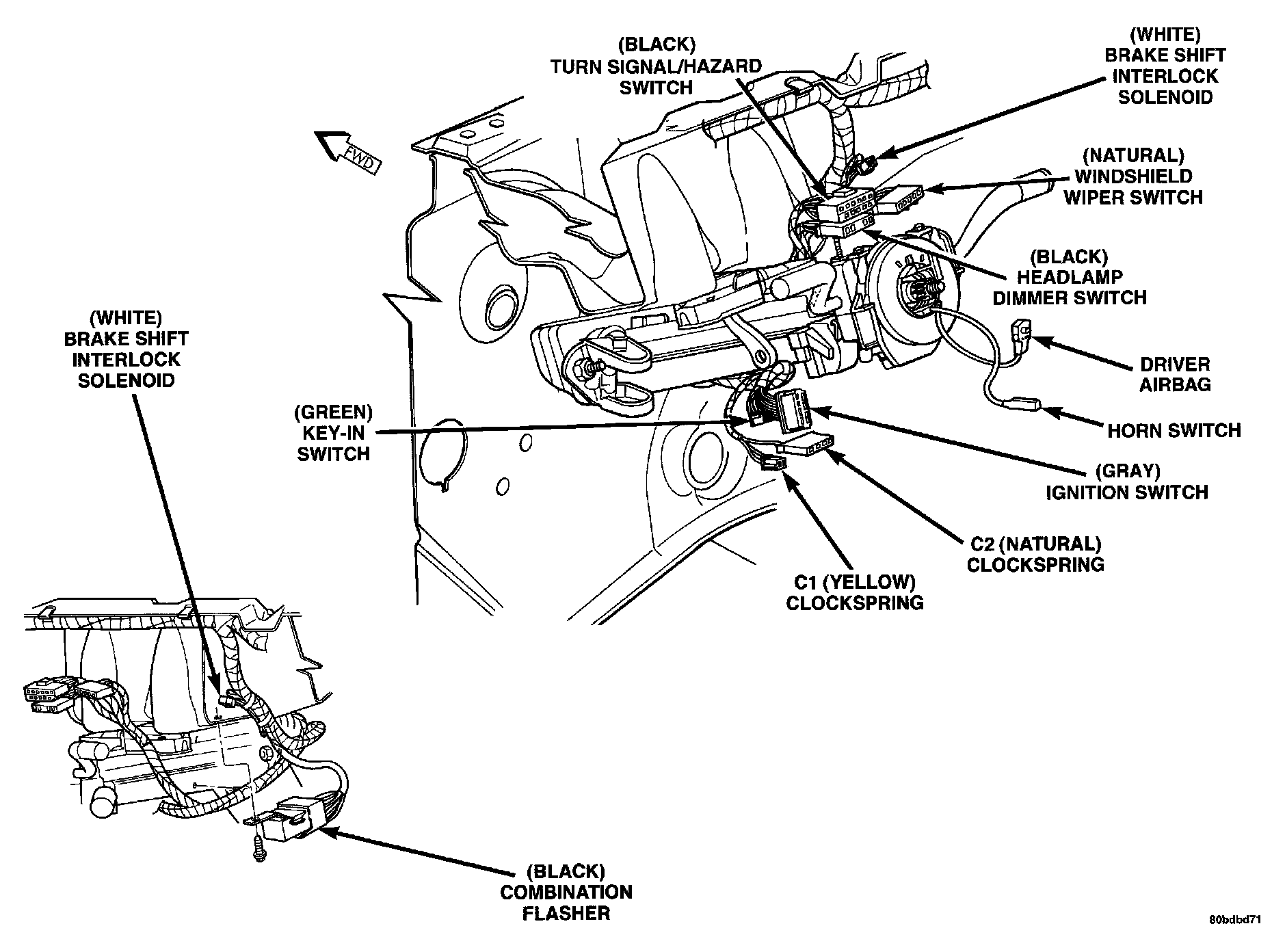 (BLACK)
TURN SIGNAL/HAZARD
SWITCH

(WHITE)
BRAKE SHIFT
INTERLOCK
SOLENOID

FWD

(NATURAL)
WINDSHIELD
WIPER SWITCH

(BLACK)
HEADLAMP
DIMMER SWITCH

(WHITE)
BRAKE SHIFT
INTERLOCK
SOLENOID

DRIVER
AIRBAG

(GREEN)
KEY-IN
SWITCH

HORN SWITCH

(GRAY)
IGNITION SWITCH

C2 (NATURAL)
CLOCKSPRING

C1 (YELLOW)
CLOCKSPRING

(BLACK)
COMBINATION
FLASHER

80bdbd71