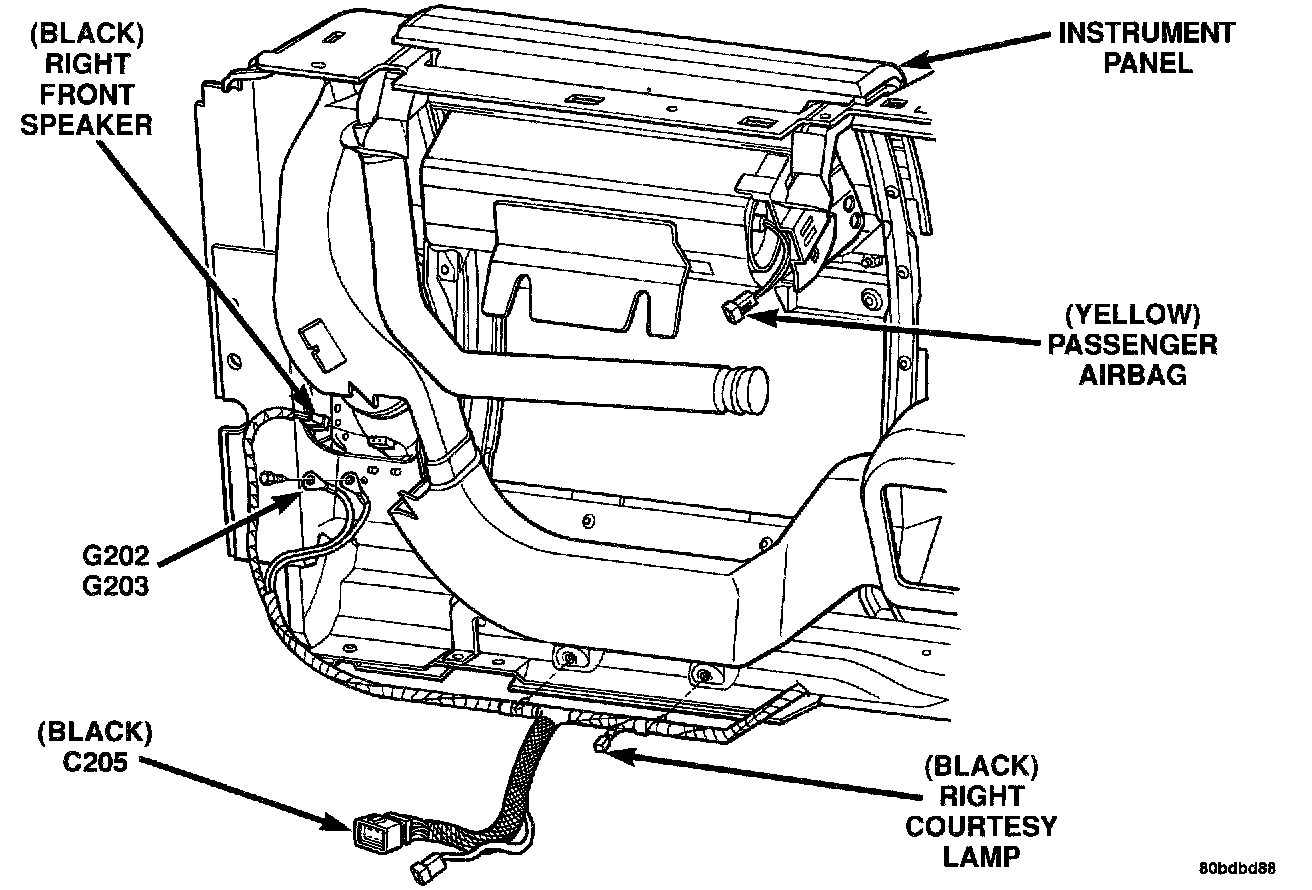 (BLACK)
RIGHT
FRONT
SPEAKER

INSTRUMENT
PANEL

(YELLOW)
PASSENGER
AIRBAG

G202
G203

(BLACK)
C205

(BLACK)
RIGHT
COURTESY
LAMP

80bdbd88