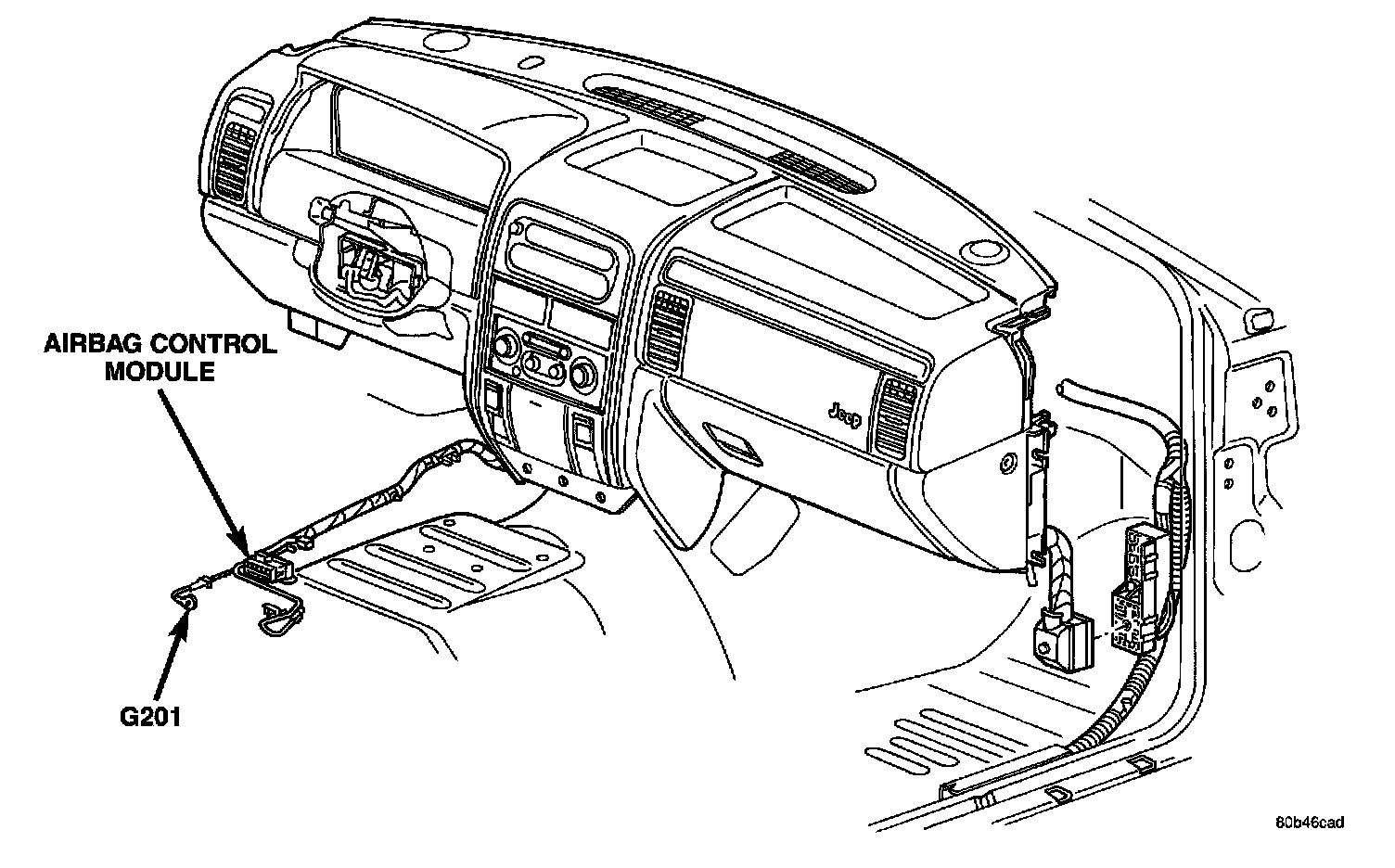 AIRBAG CONTROL MODULE

Jeep

G201

80b46cad