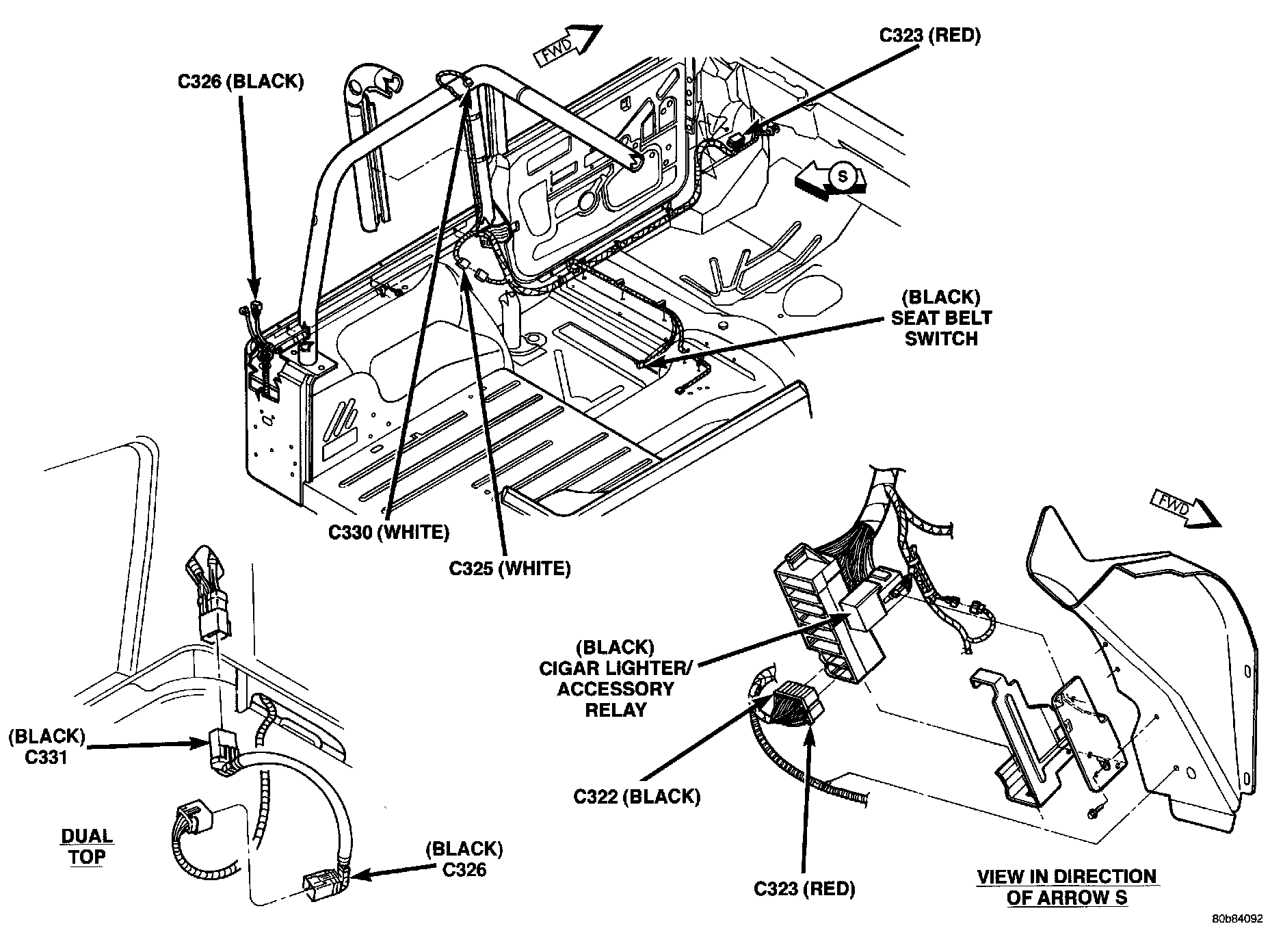 FWD

C323 (RED)

C326 (BLACK)

S

(BLACK)
SEAT BELT
SWITCH

C330 (WHITE)

C325 (WHITE)

FWD

(BLACK)
CIGAR LIGHTER/
ACCESSORY
RELAY

(BLACK)
C331

C322 (BLACK)

DUAL
TOP

(BLACK)
C326

C323 (RED)

VIEW IN DIRECTION
OF ARROW S

80b84092