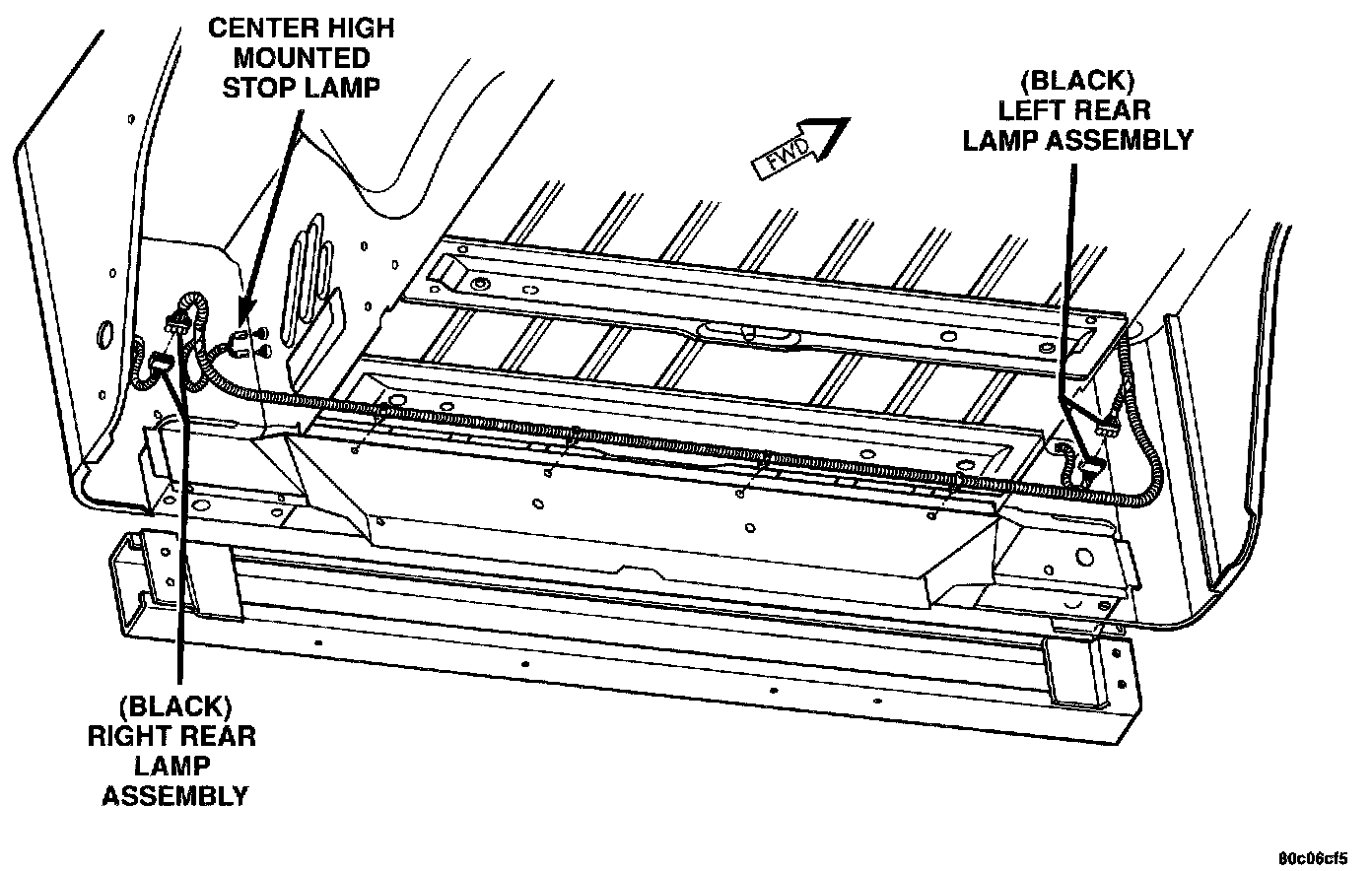 CENTER HIGH MOUNTED STOP LAMP

FWD

(BLACK) LEFT REAR LAMP ASSEMBLY

(BLACK) RIGHT REAR LAMP ASSEMBLY

80c06cf5