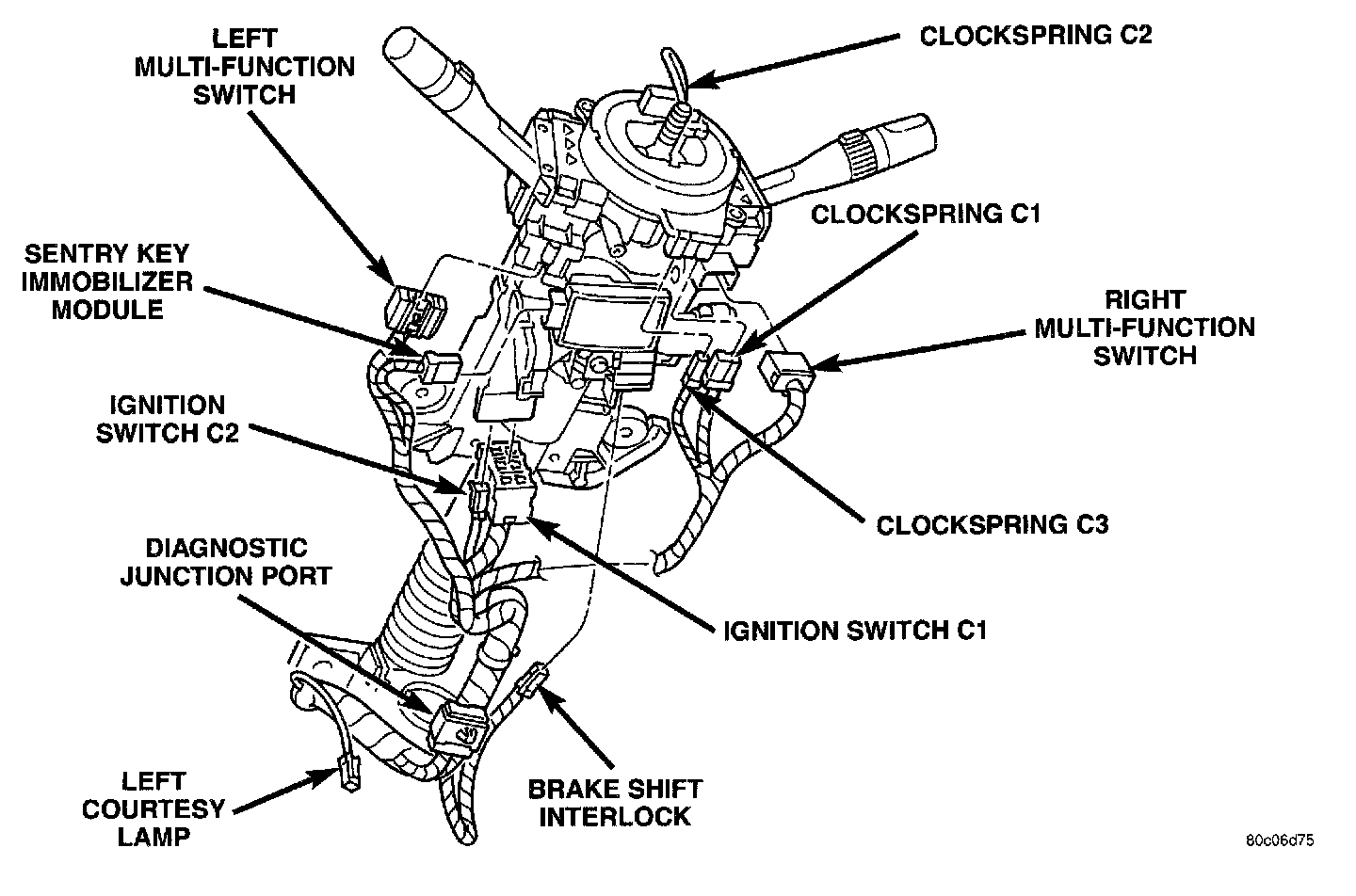 LEFT MULTI-FUNCTION SWITCH

CLOCKSPRING C2

CLOCKSPRING C1

SENTRY KEY IMMOBILIZER MODULE

RIGHT MULTI-FUNCTION SWITCH

IGNITION SWITCH C2

CLOCKSPRING C3

DIAGNOSTIC JUNCTION PORT

IGNITION SWITCH C1

LEFT COURTESY LAMP

BRAKE SHIFT INTERLOCK

80c06d75