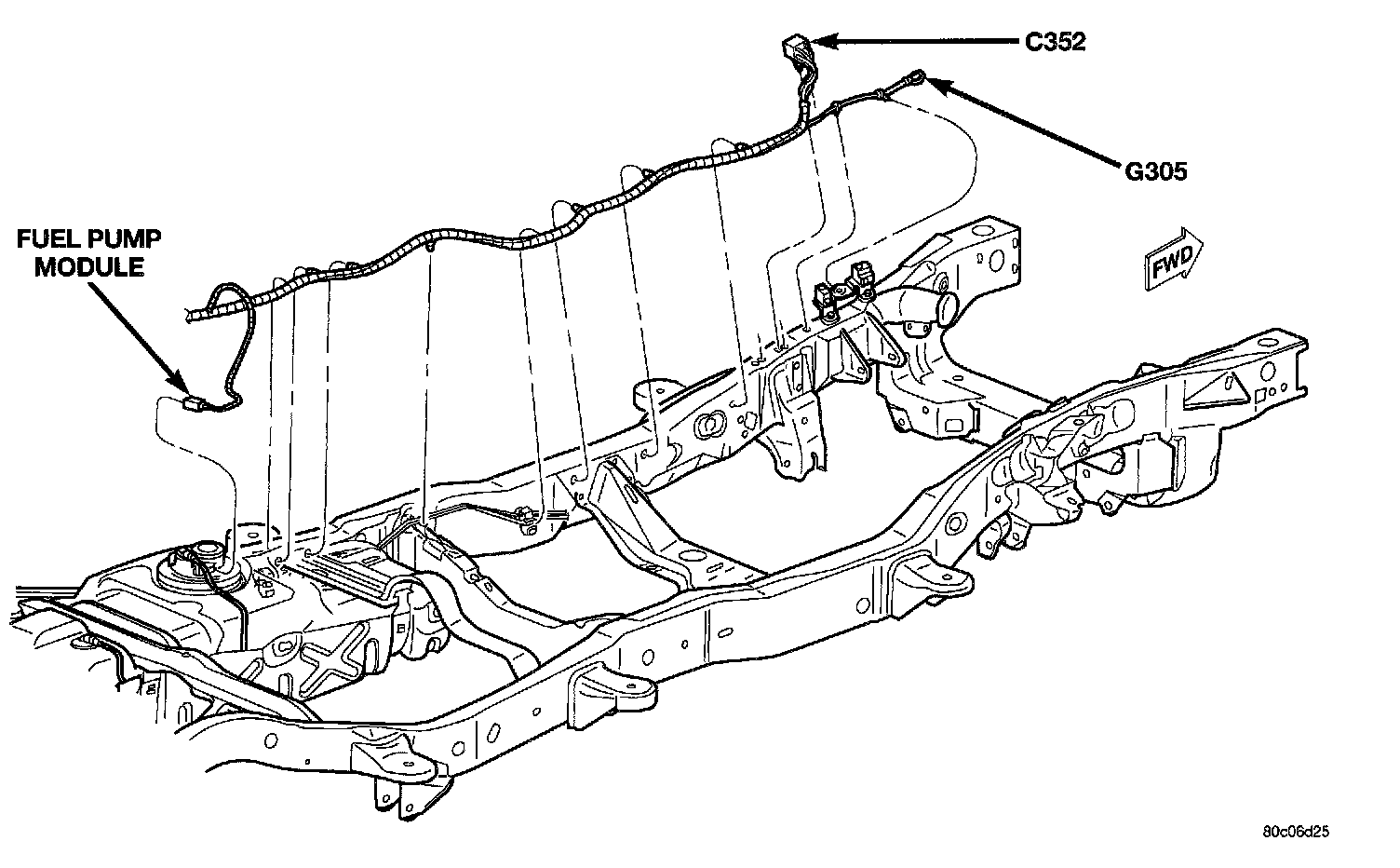 C352

G305

FUEL PUMP MODULE

FWD

80c06d25