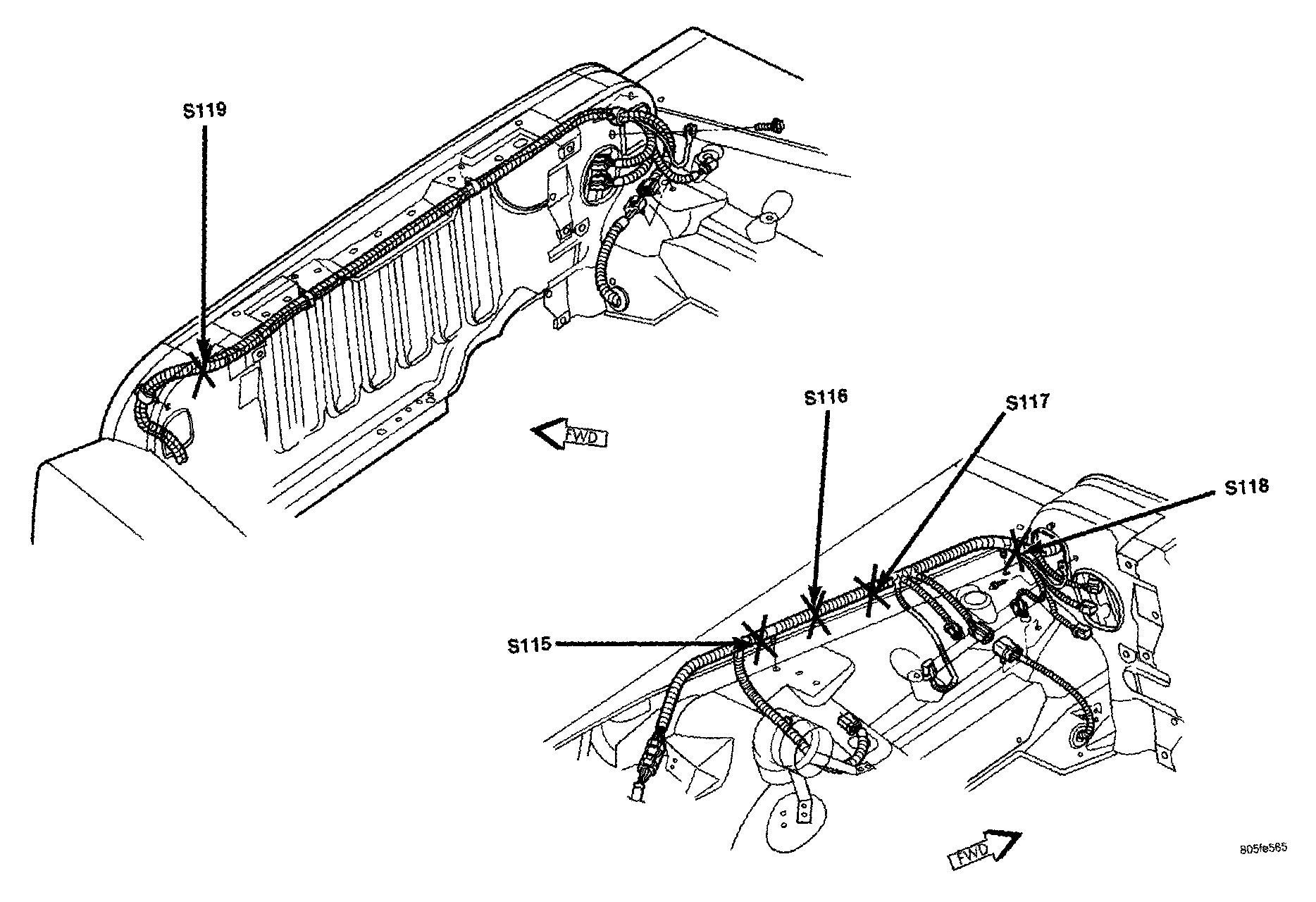 S119

FWD

S116

S117

S118

S115

FWD

805fe565