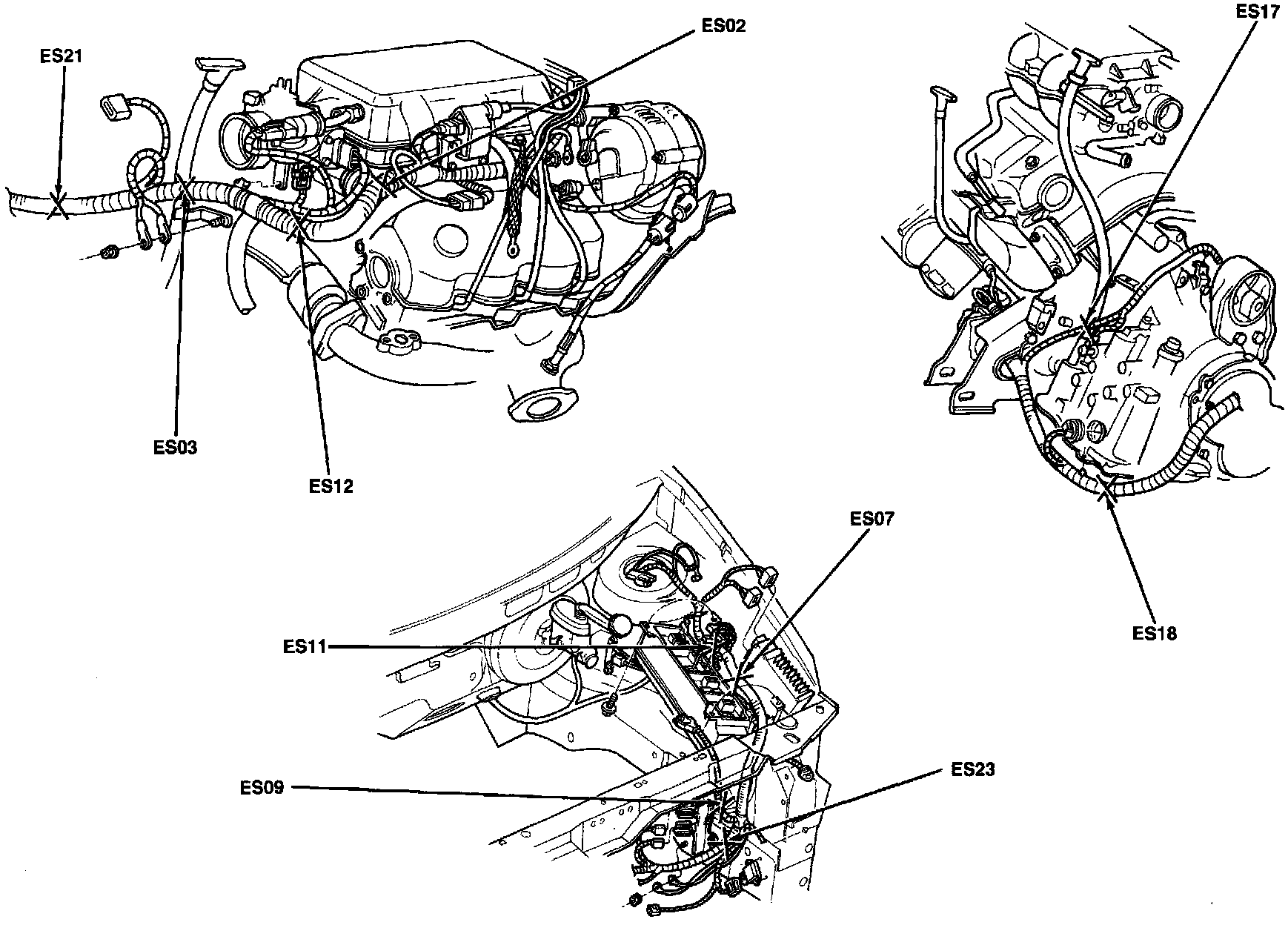 ES21
ES02
ES17
ES03
ES12
ES07
ES11
ES18
ES09
ES23