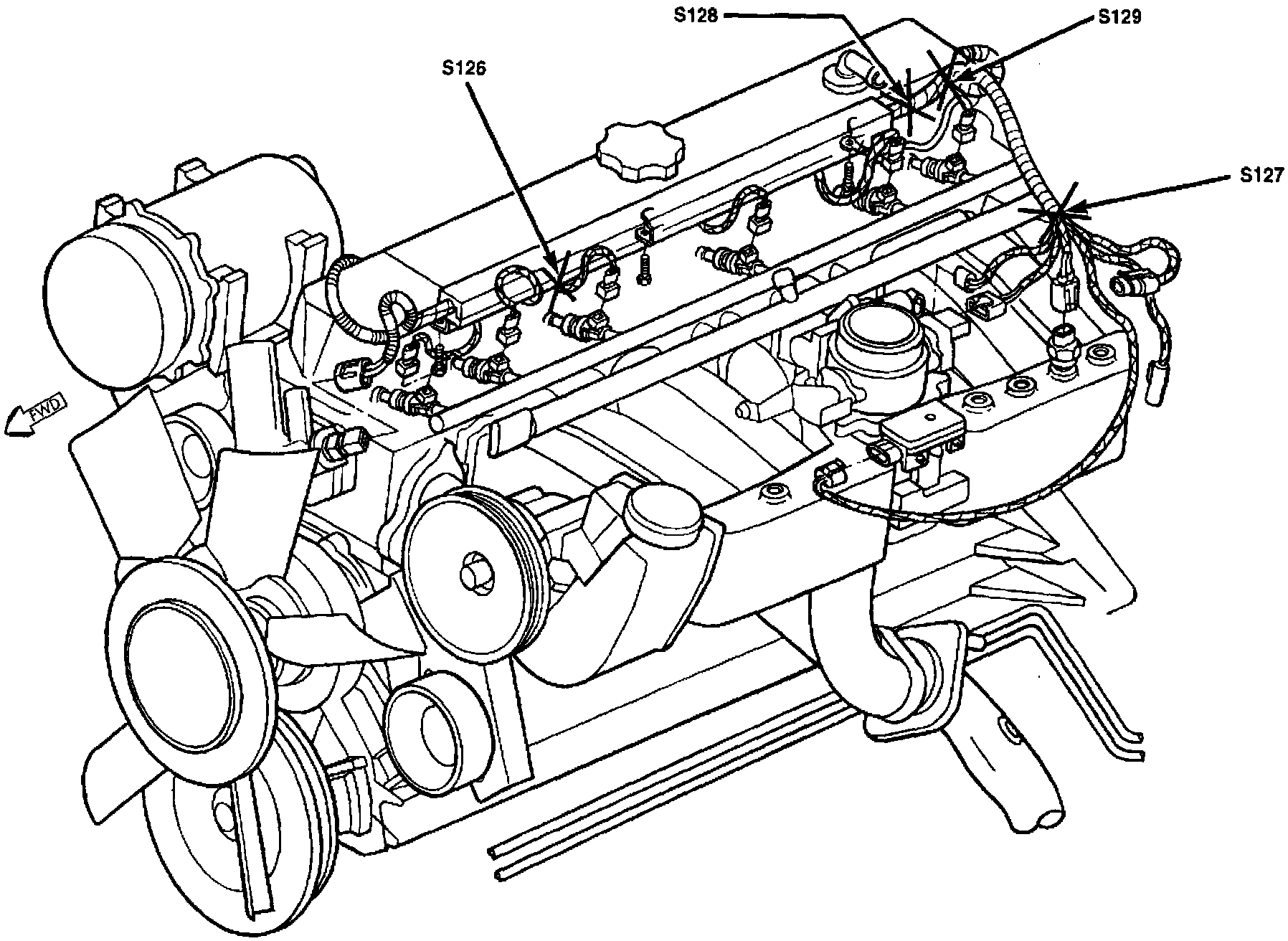 S128
S129
S126
S127
FWD