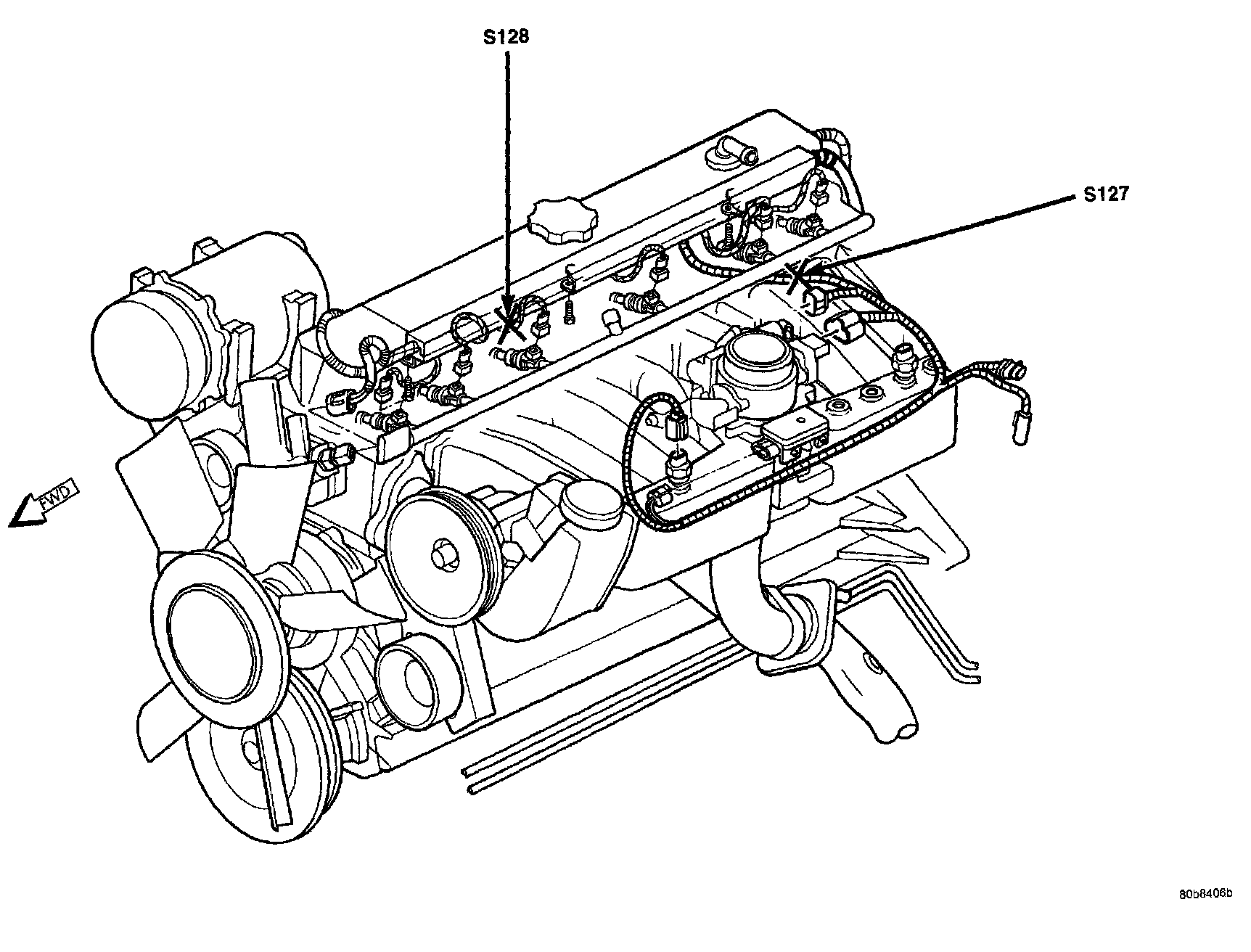 S128

S127

FWD

80b8406b