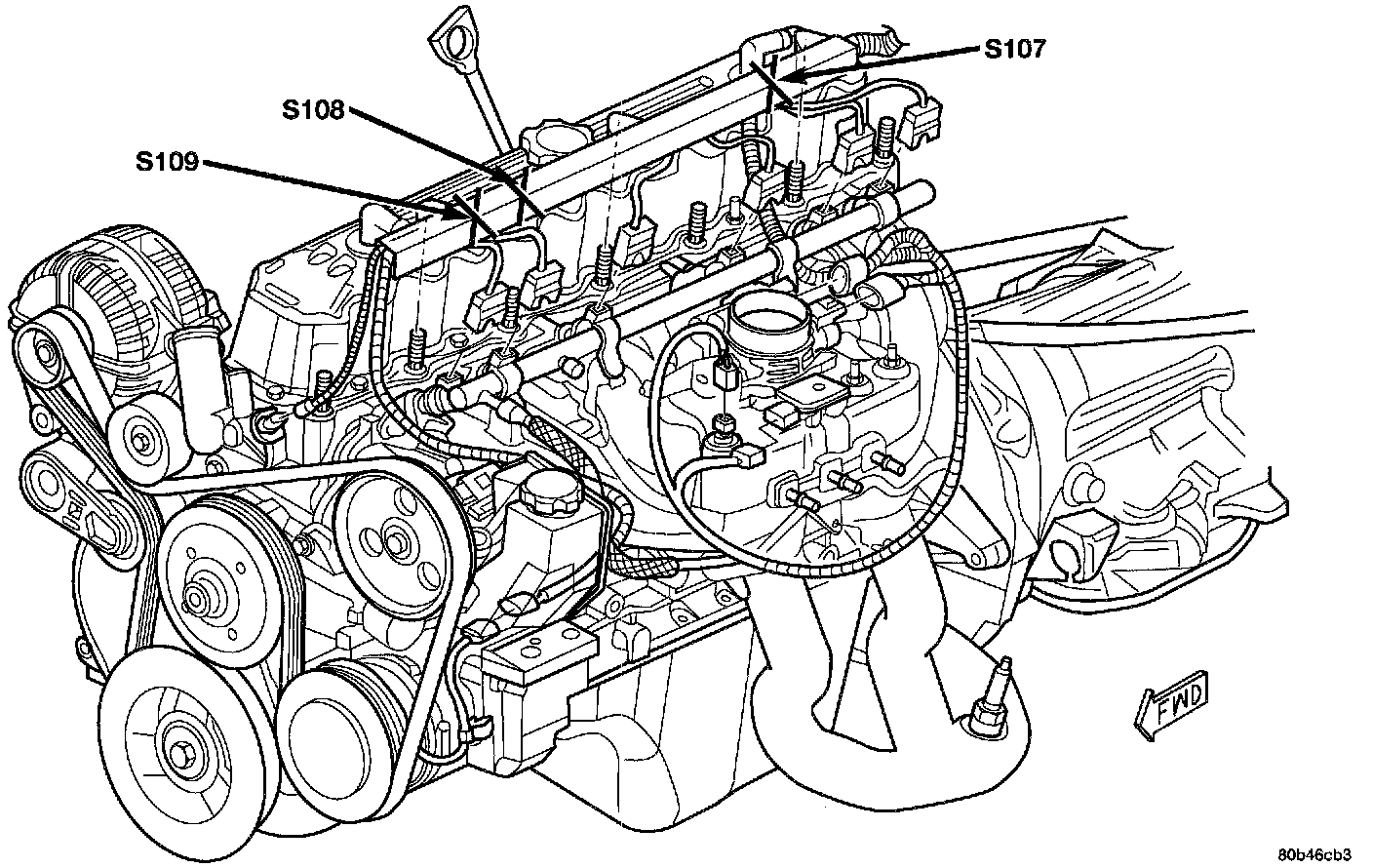 S107
S108
S109
FWD
80b46cb3